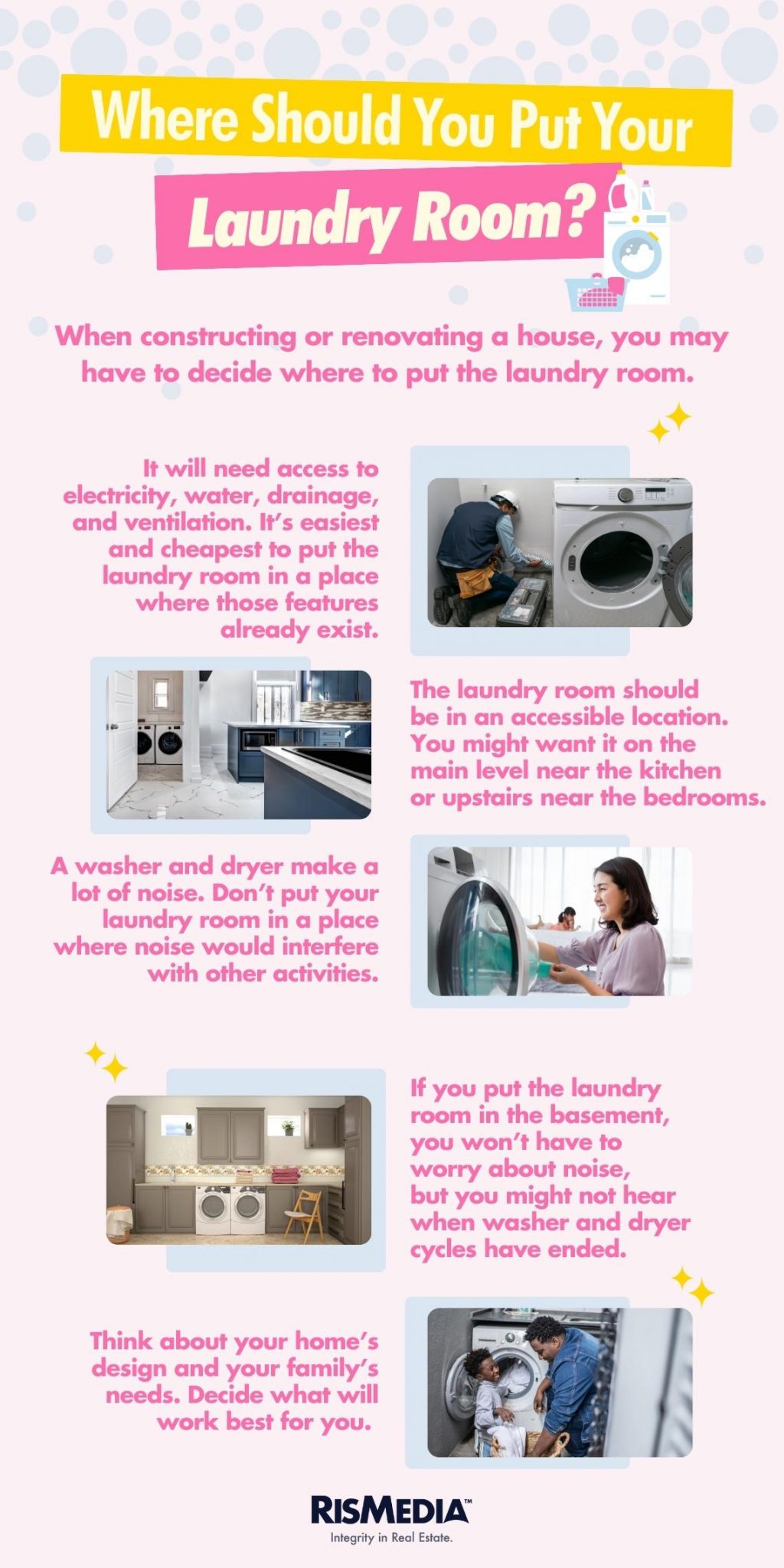 Where Should You Put Your Laundry Room?

When constructing or renovating a house, you may have to decide where to put the laundry room.

It will need access to electricity, water, drainage, and ventilation. It's easiest and cheapest to put the laundry room in a place where those features already exist.

The laundry room should be in an accessible location. You might want it on the main level near the kitchen or upstairs near the bedrooms.

A washer and dryer make a lot of noise. Don't put your laundry room in a place where noise would interfere with other activities.

If you put the laundry room in the basement, you won't have to worry about noise, but you might not hear when washer and dryer cycles have ended.

Think about your home's design and your family's needs. Decide what will work best for you.

RISMEDIA™
Integrity in Real Estate.