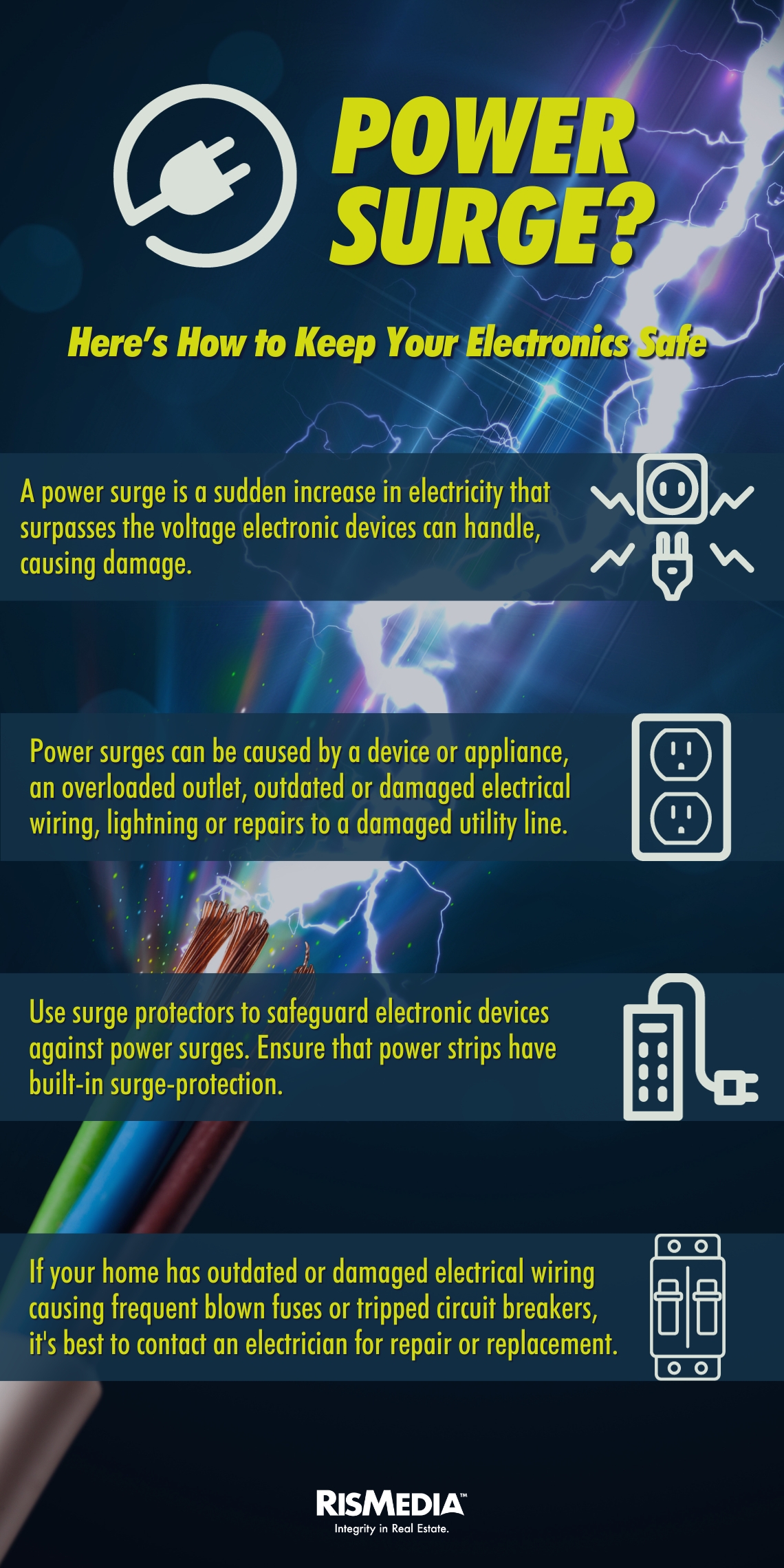 POWER SURGE?

Here's How to Keep Your Electronics Safe

A power surge is a sudden increase in electricity that surpasses the voltage electronic devices can handle, causing damage.

Power surges can be caused by a device or appliance, an overloaded outlet, outdated or damaged electrical wiring, lightning or repairs to a damaged utility line.

Use surge protectors to safeguard electronic devices against power surges. Ensure that power strips have built-in surge-protection.

If your home has outdated or damaged electrical wiring causing frequent blown fuses or tripped circuit breakers, it's best to contact an electrician for repair or replacement.

RISMEDIA™
Integrity in Real Estate.