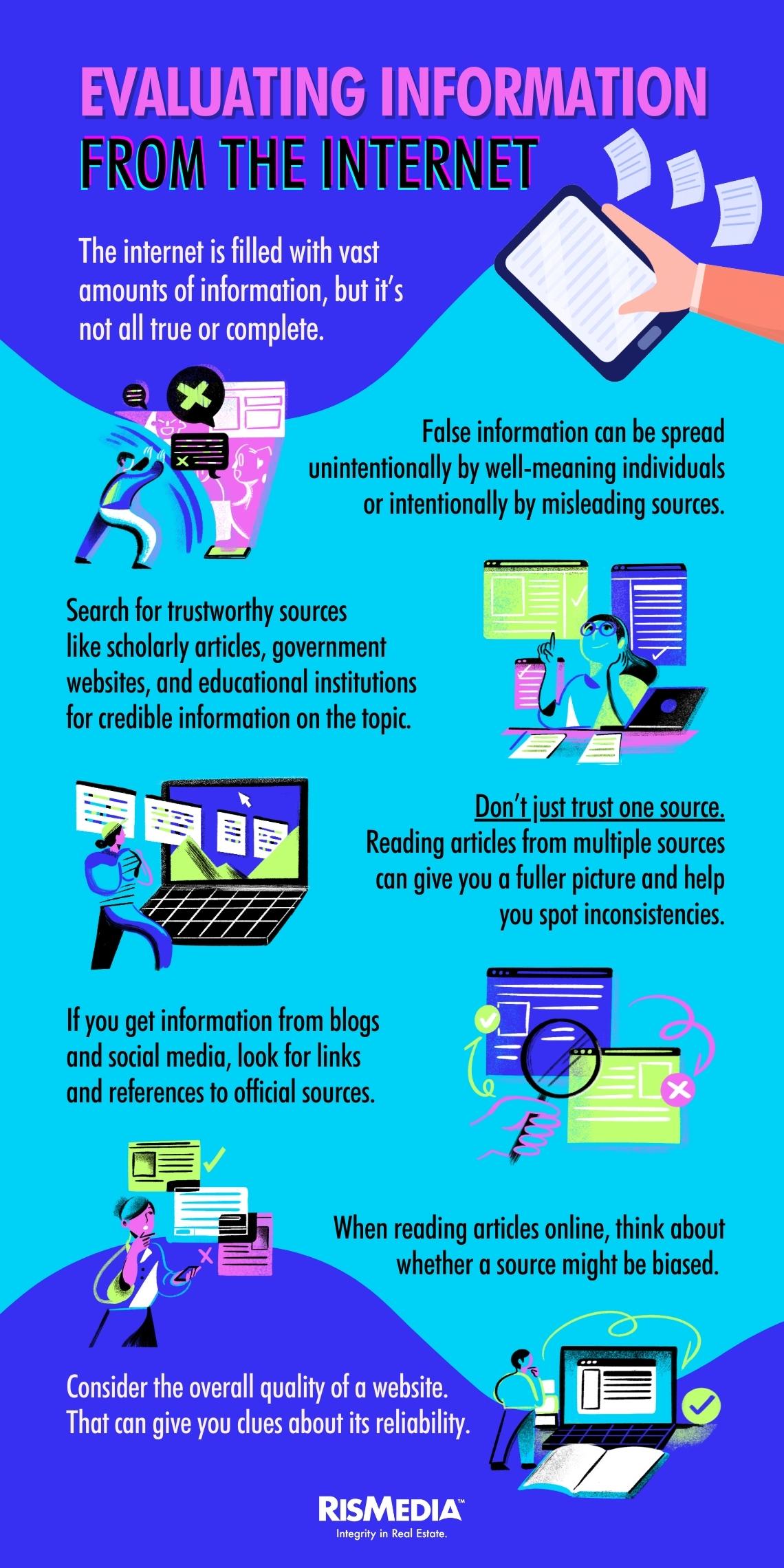 EVALUATING INFORMATION FROM THE INTERNET

The internet is filled with vast amounts of information, but it's not all true or complete.

False information can be spread unintentionally by well-meaning individuals or intentionally by misleading sources.

Search for trustworthy sources like scholarly articles, government websites, and educational institutions for credible information on the topic.

Don't just trust one source. Reading articles from multiple sources can give you a fuller picture and help you spot inconsistencies.

If you get information from blogs and social media, look for links and references to official sources.

When reading articles online, think about whether a source might be biased.

Consider the overall quality of a website. That can give you clues about its reliability.

RISMEDIA™
Integrity in Real Estate.