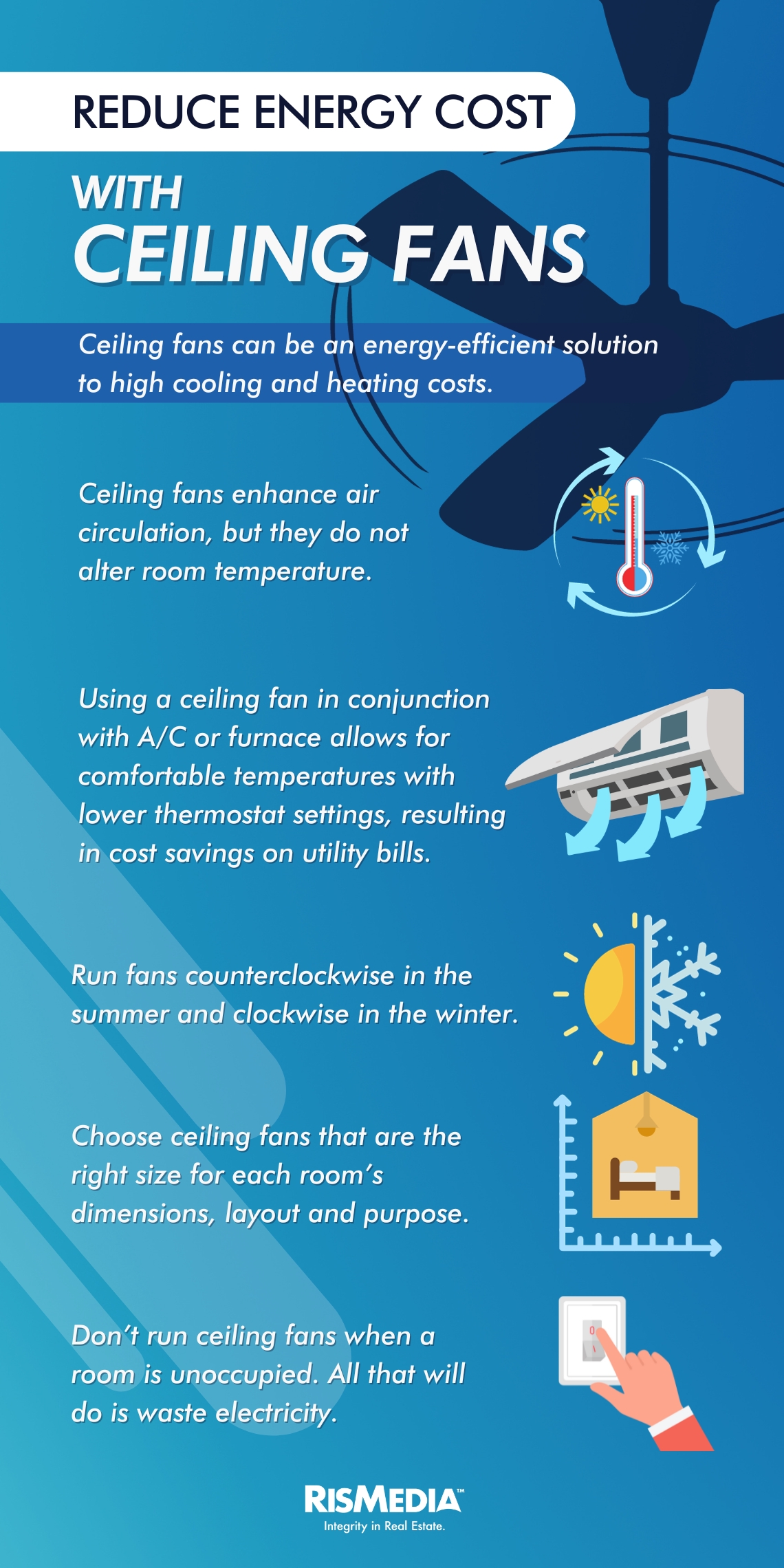 REDUCE ENERGY COST

WITH CEILING FANS

Ceiling fans can be an energy-efficient solution to high cooling and heating costs.

Ceiling fans enhance air circulation, but they do not alter room temperature.

Using a ceiling fan in conjunction with A/C or furnace allows for comfortable temperatures with lower thermostat settings, resulting in cost savings on utility bills.

Run fans counterclockwise in the summer and clockwise in the winter.

Choose ceiling fans that are the right size for each room's dimensions, layout and purpose.

Don't run ceiling fans when a room is unoccupied. All that will do is waste electricity.

RISMEDIA™
Integrity in Real Estate.