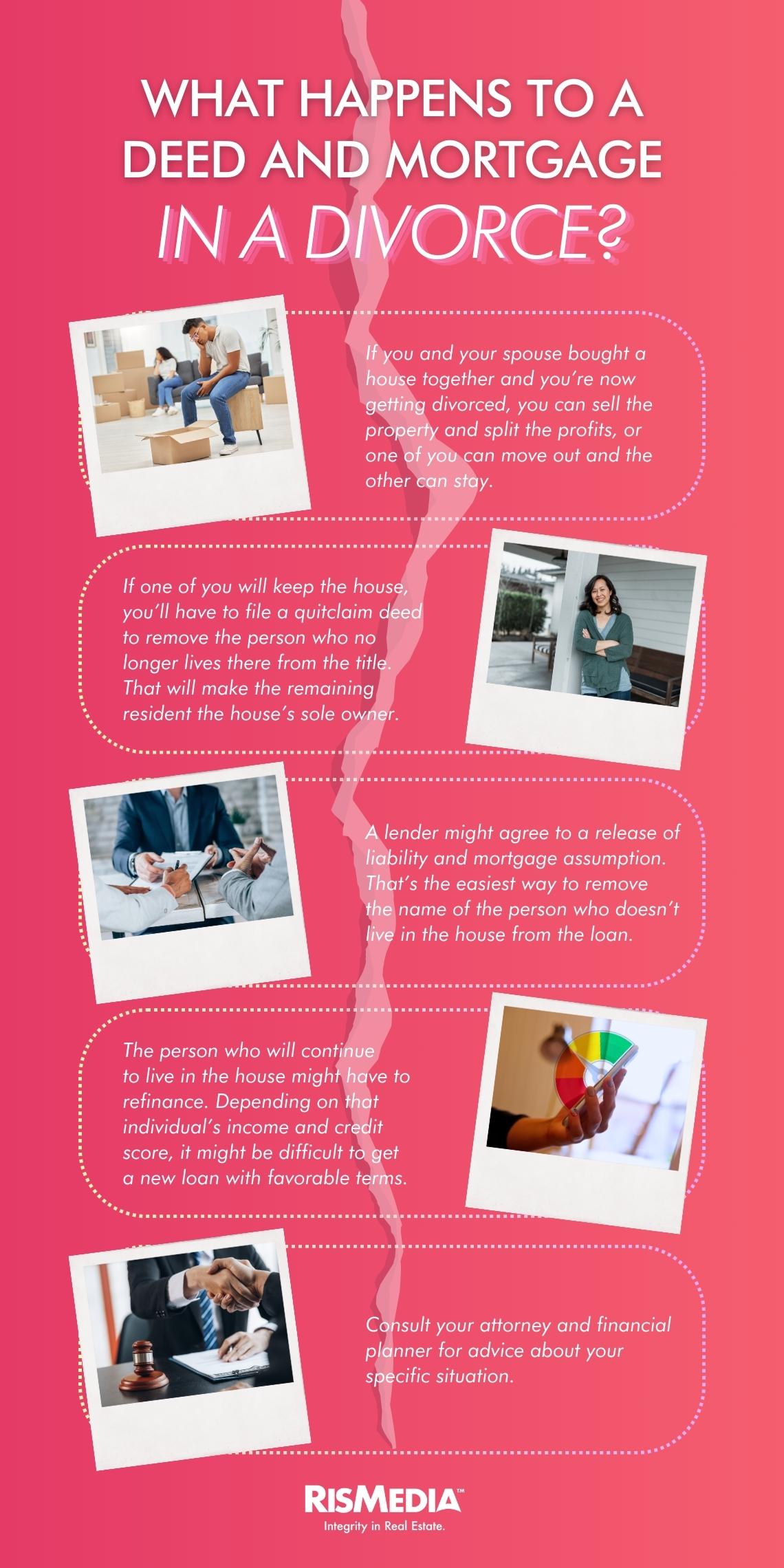 WHAT HAPPENS TO A DEED AND MORTGAGE IN A DIVORCE?

If you and your spouse bought a house together and you're now getting divorced, you can sell the property and split the profits, or one of you can move out and the other can stay.

If one of you will keep the house, you'll have to file a quitclaim deed to remove the person who no longer lives there from the title. That will make the remaining resident the house's sole owner.

A lender might agree to a release of liability and mortgage assumption. That's the easiest way to remove the name of the person who doesn't live in the house from the loan.

The person who will continue to live in the house might have to refinance. Depending on that individual's income and credit score, it might be difficult to get a new loan with favorable terms.

Consult your attorney and financial planner for advice about your specific situation.

RISMEDIA™
Integrity in Real Estate.