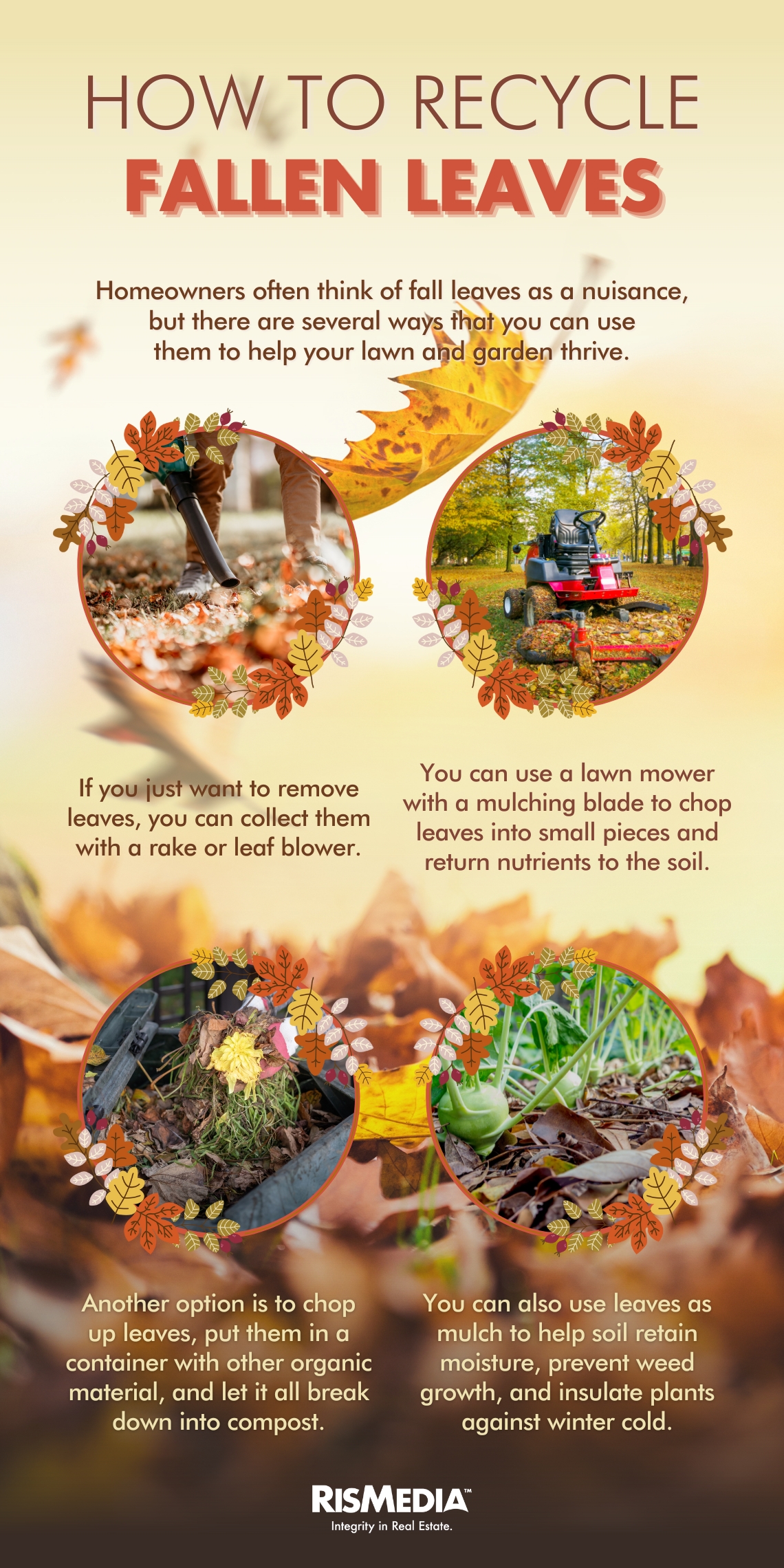 HOW TO RECYCLE
FALLEN LEAVES

Homeowners often think of fall leaves as a nuisance, but there are several ways that you can use them to help your lawn and garden thrive.

If you just want to remove leaves, you can collect them with a rake or leaf blower.

You can use a lawn mower with a mulching blade to chop leaves into small pieces and return nutrients to the soil.

Another option is to chop up leaves, put them in a container with other organic material, and let it all break down into compost.

You can also use leaves as mulch to help soil retain moisture, prevent weed growth, and insulate plants against winter cold.

RISMEDIA™
Integrity in Real Estate.