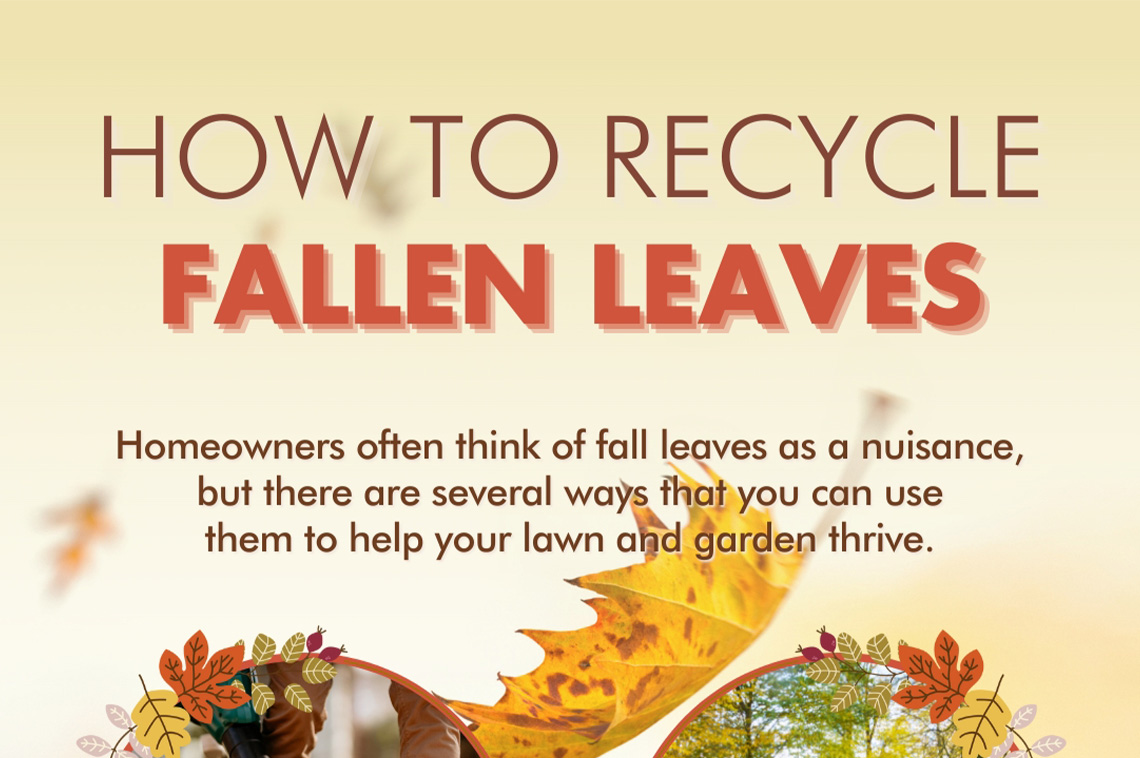 HOW TO RECYCLE
FALLEN LEAVES

Homeowners often think of fall leaves as a nuisance, but there are several ways that you can use them to help your lawn and garden thrive.