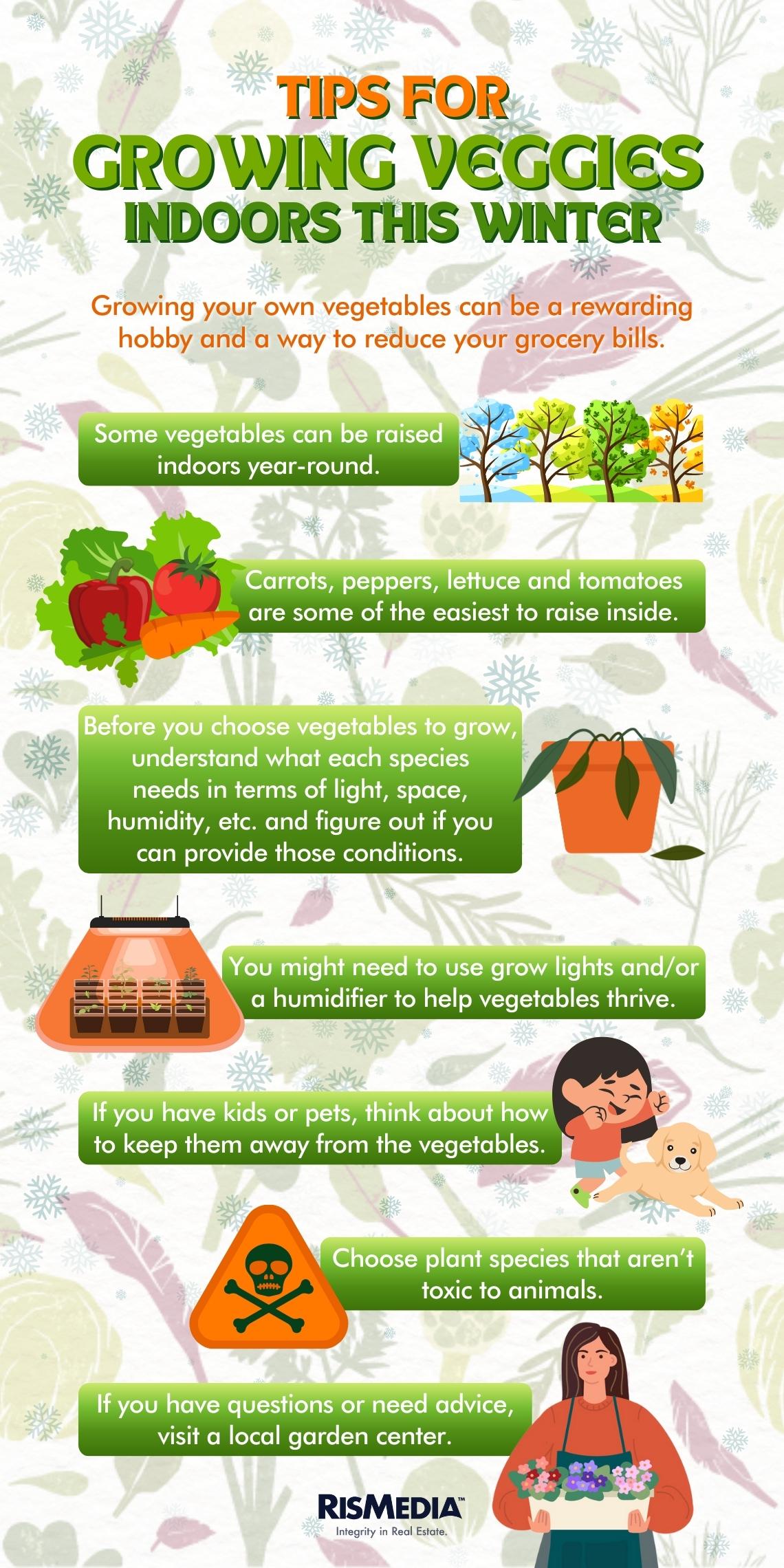 TIPS FOR
GROWING VEGGIES
INDOORS THIS WINTER

Growing your own vegetables can be a rewarding hobby and a way to reduce your grocery bills.

Some vegetables can be raised indoors year-round.

Carrots, peppers, lettuce and tomatoes are some of the easiest to raise inside.

Before you choose vegetables to grow, understand what each species needs in terms of light, space, humidity, etc. and figure out if you can provide those conditions.

You might need to use grow lights and/or a humidifier to help vegetables thrive.

If you have kids or pets, think about how to keep them away from the vegetables.

Choose plant species that aren't toxic to animals.

If you have questions or need advice, visit a local garden center.

RISMEDIA™
Integrity in Real Estate.