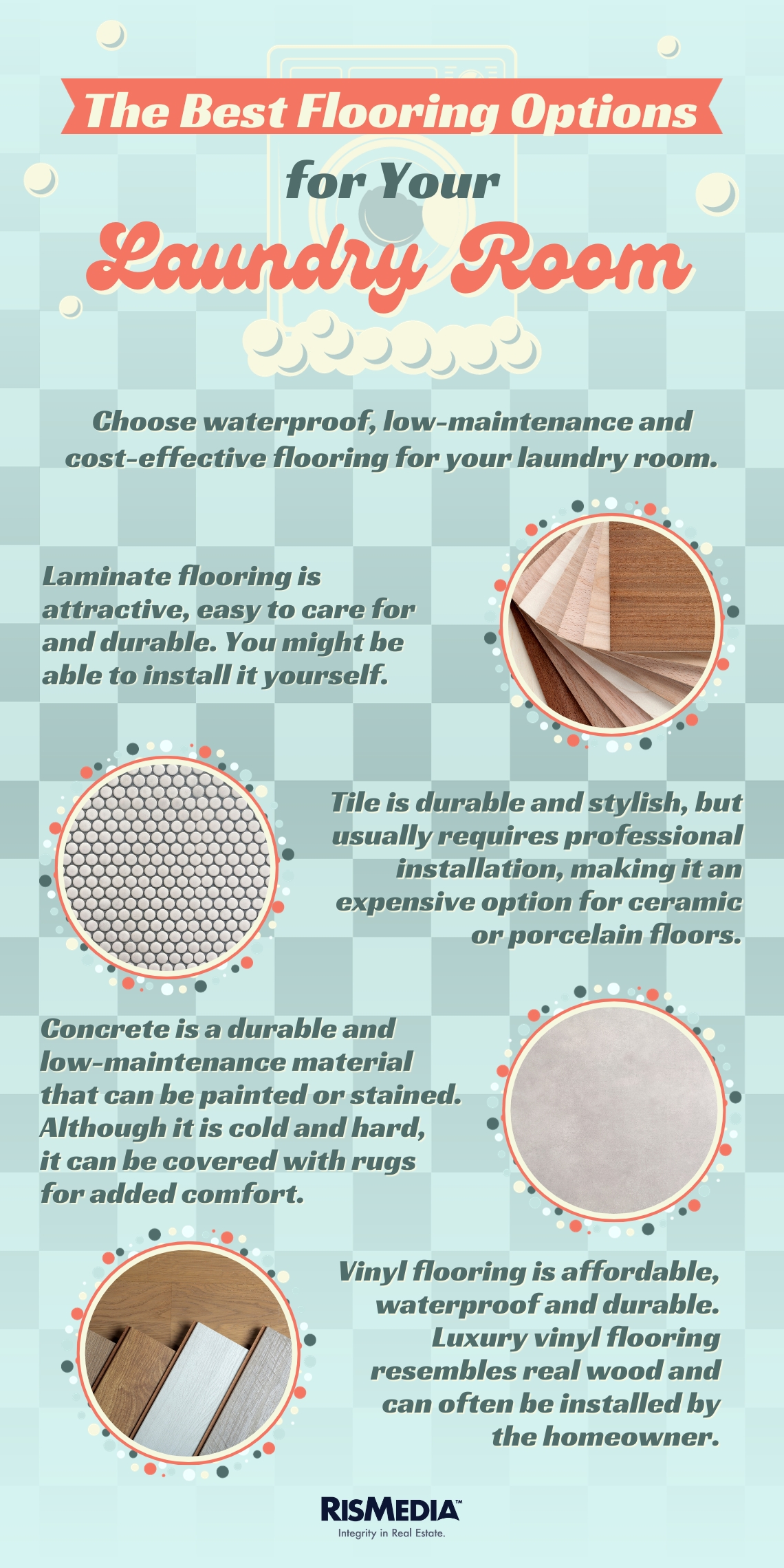 The Best Flooring Options for Your Laundry Room

Choose waterproof, low-maintenance and cost-effective flooring for your laundry room.

Laminate flooring is attractive, easy to care for and durable. You might be able to install it yourself.

Tile is durable and stylish, but usually requires professional installation, making it an expensive option for ceramic or porcelain floors.

Concrete is a durable and low-maintenance material that can be painted or stained. Although it is cold and hard, it can be covered with rugs for added comfort.

Vinyl flooring is affordable, waterproof and durable. Luxury vinyl flooring resembles real wood and can often be installed by the homeowner.

RISMEDIA™
Integrity in Real Estate.