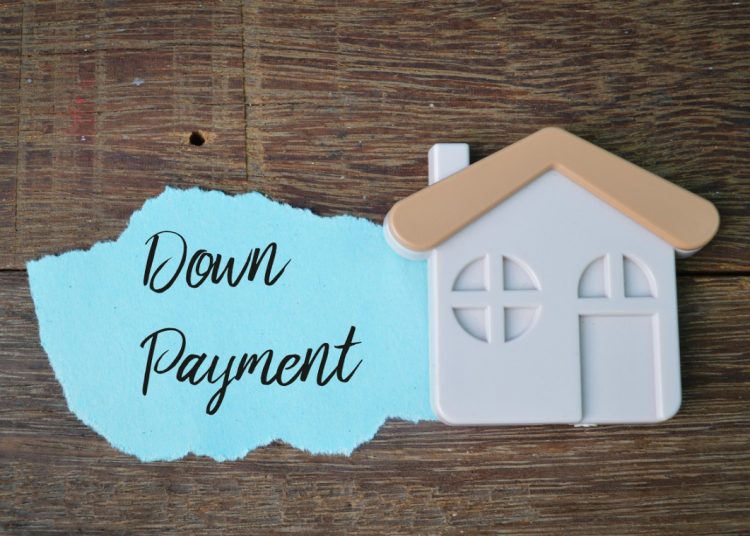 Down
Payment