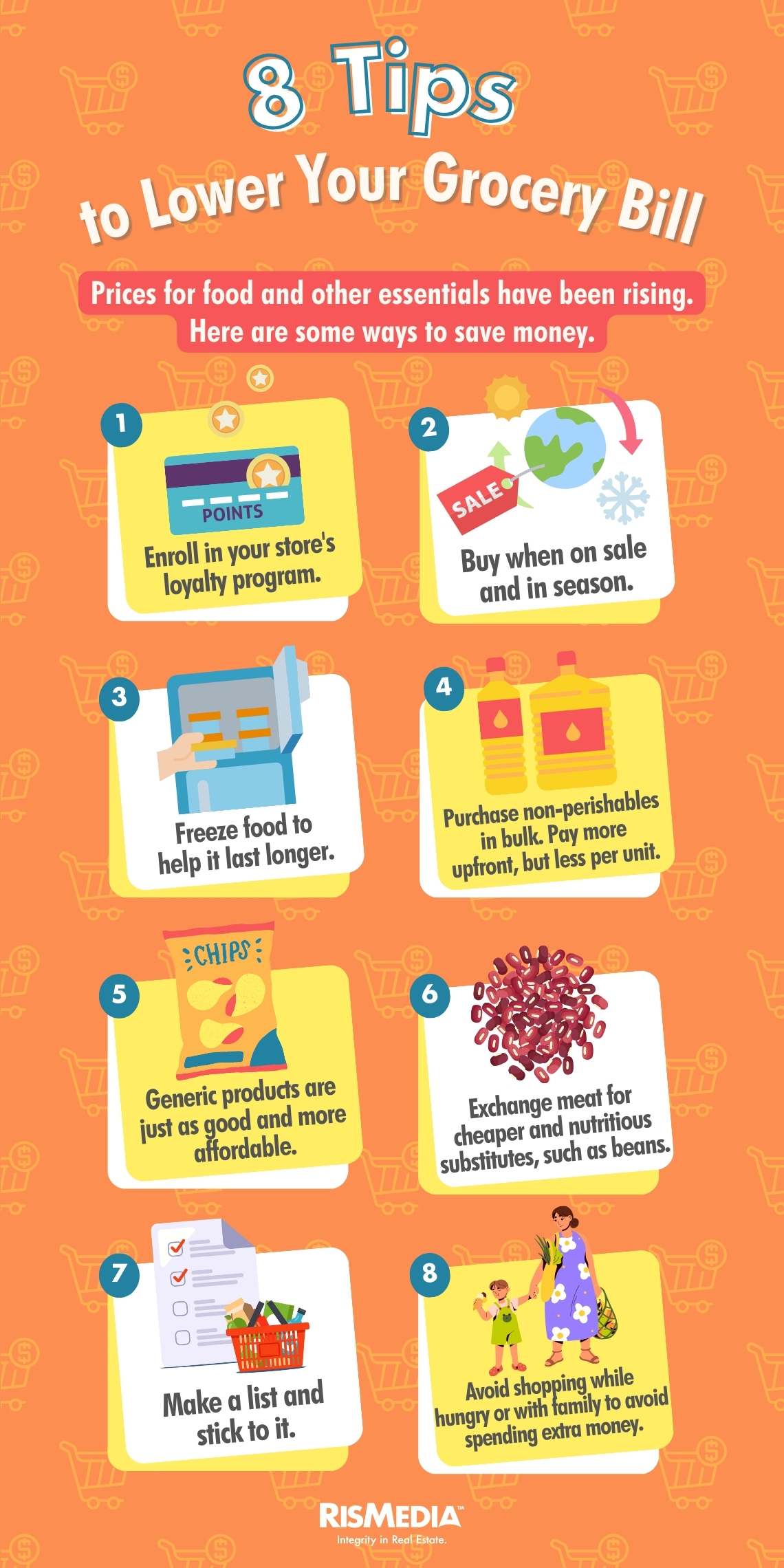 8 Tips
to Lower Your Grocery Bill

Prices for food and other essentials have been rising. Here are some ways to save money.

1
POINTS
Enroll in your store's loyalty program.

2
SALE
Buy when on sale and in season.

3
Freeze food to help it last longer.

4
Purchase non-perishables in bulk. Pay more upfront, but less per unit.

5
CHIPS
Generic products are just as good and more affordable.

6
Exchange meat for cheaper and nutritious substitutes, such as beans.

7
Make a list and stick to it.

8
Avoid shopping while hungry or with family to avoid spending extra money.

RISMEDIA™
Integrity in Real Estate.