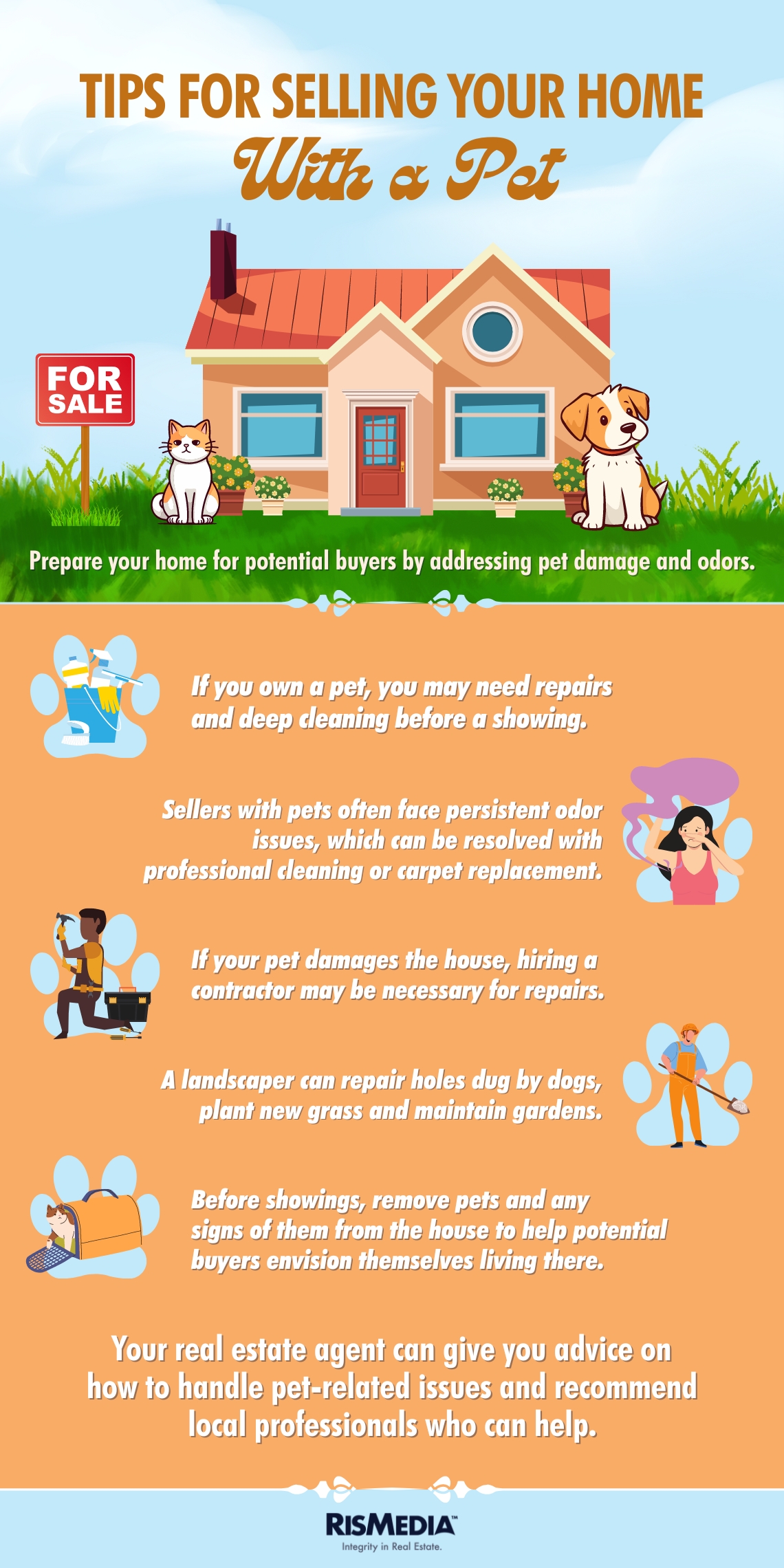 TIPS FOR SELLING YOUR HOME
With a Pet

FOR SALE

Prepare your home for potential buyers by addressing pet damage and odors.

If you own a pet, you may need repairs and deep cleaning before a showing.

Sellers with pets often face persistent odor issues, which can be resolved with professional cleaning or carpet replacement.

If your pet damages the house, hiring a contractor may be necessary for repairs.

A landscaper can repair holes dug by dogs, plant new grass and maintain gardens.

Before showings, remove pets and any signs of them from the house to help potential buyers envision themselves living there.

Your real estate agent can give you advice on how to handle pet-related issues and recommend local professionals who can help.

RISMEDIA™
Integrity in Real Estate.