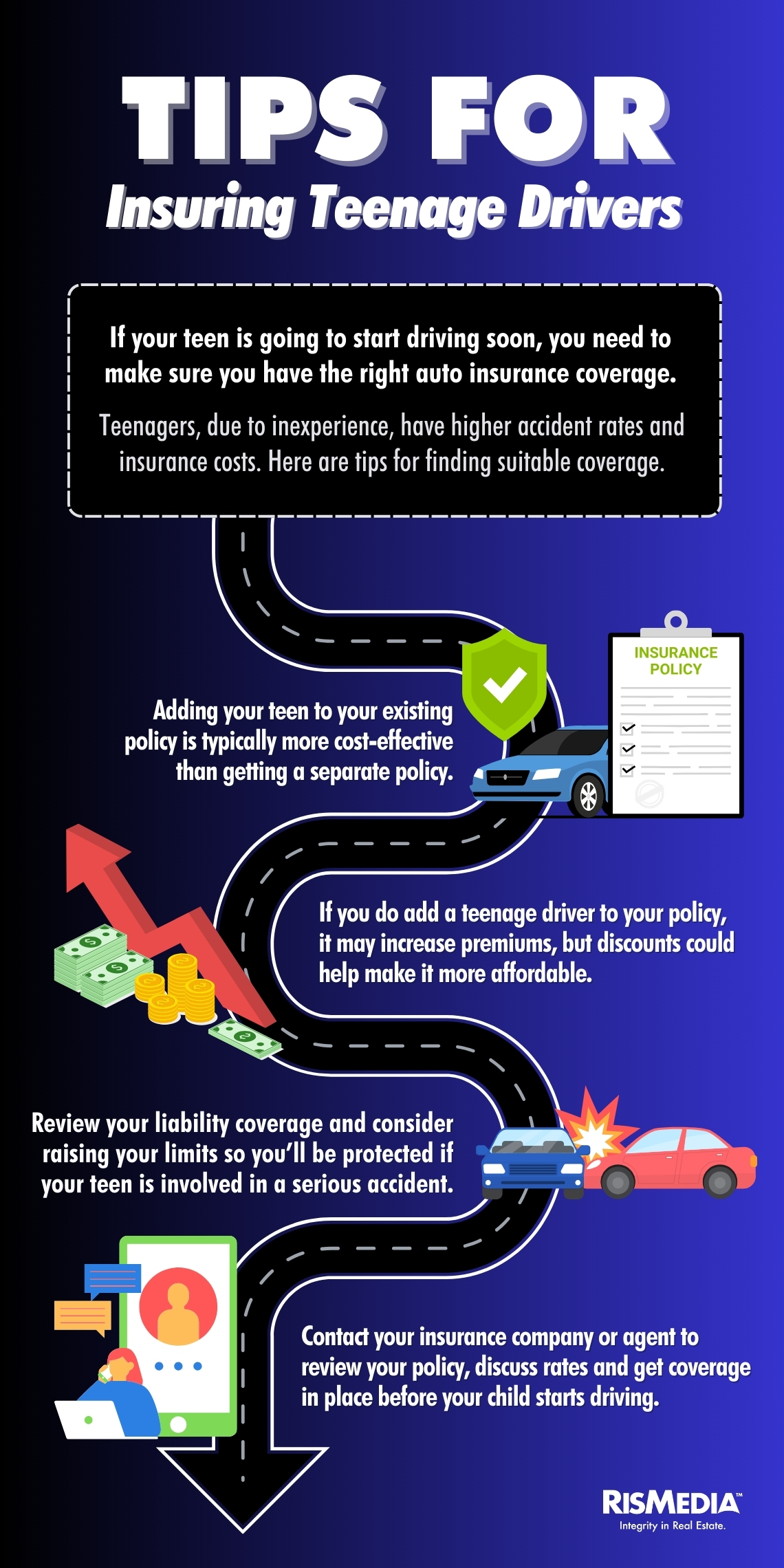 TIPS FOR
Insuring Teenage Drivers

If your teen is going to start driving soon, you need to make sure you have the right auto insurance coverage.

Teenagers, due to inexperience, have higher accident rates and insurance costs. Here are tips for finding suitable coverage.

INSURANCE POLICY

Adding your teen to your existing policy is typically more cost-effective than getting a separate policy.

If you do add a teenage driver to your policy, it may increase premiums, but discounts could help make it more affordable.

Review your liability coverage and consider raising your limits so you'll be protected if your teen is involved in a serious accident.

Contact your insurance company or agent to review your policy, discuss rates and get coverage in place before your child starts driving.

RISMEDIA™
Integrity in Real Estate.