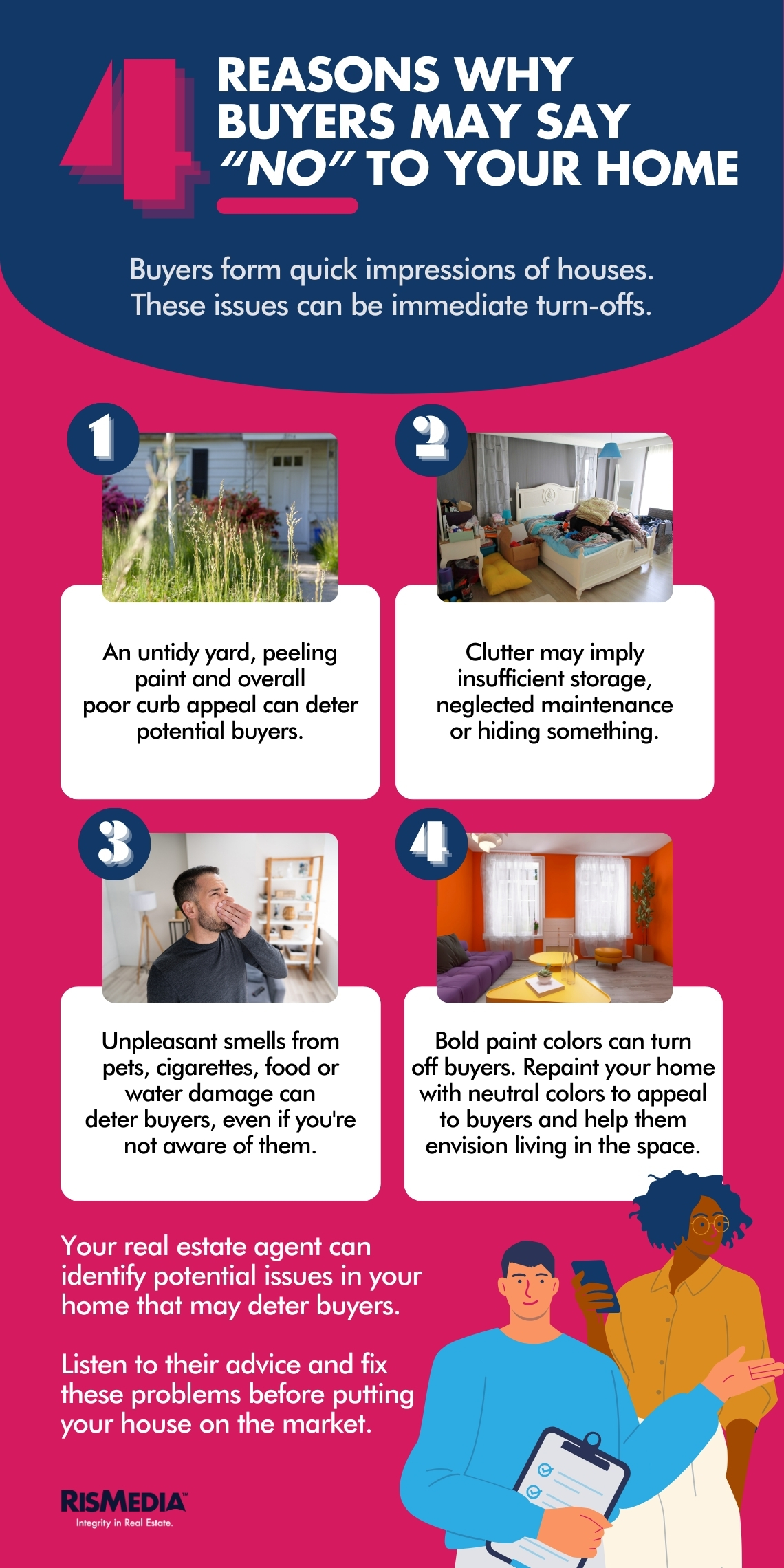 4 REASONS WHY BUYERS MAY SAY "NO" TO YOUR HOME

Buyers form quick impressions of houses. These issues can be immediate turn-offs.

1

An untidy yard, peeling paint and overall poor curb appeal can deter potential buyers.

2

Clutter may imply insufficient storage, neglected maintenance or hiding something.

3

Unpleasant smells from pets, cigarettes, food or water damage can deter buyers, even if you're not aware of them.

4

Bold paint colors can turn off buyers. Repaint your home with neutral colors to appeal to buyers and help them envision living in the space.

Your real estate agent can identify potential issues in your home that may deter buyers.

Listen to their advice and fix these problems before putting your house on the market.

RISMEDIA
Integrity in Real Estate.