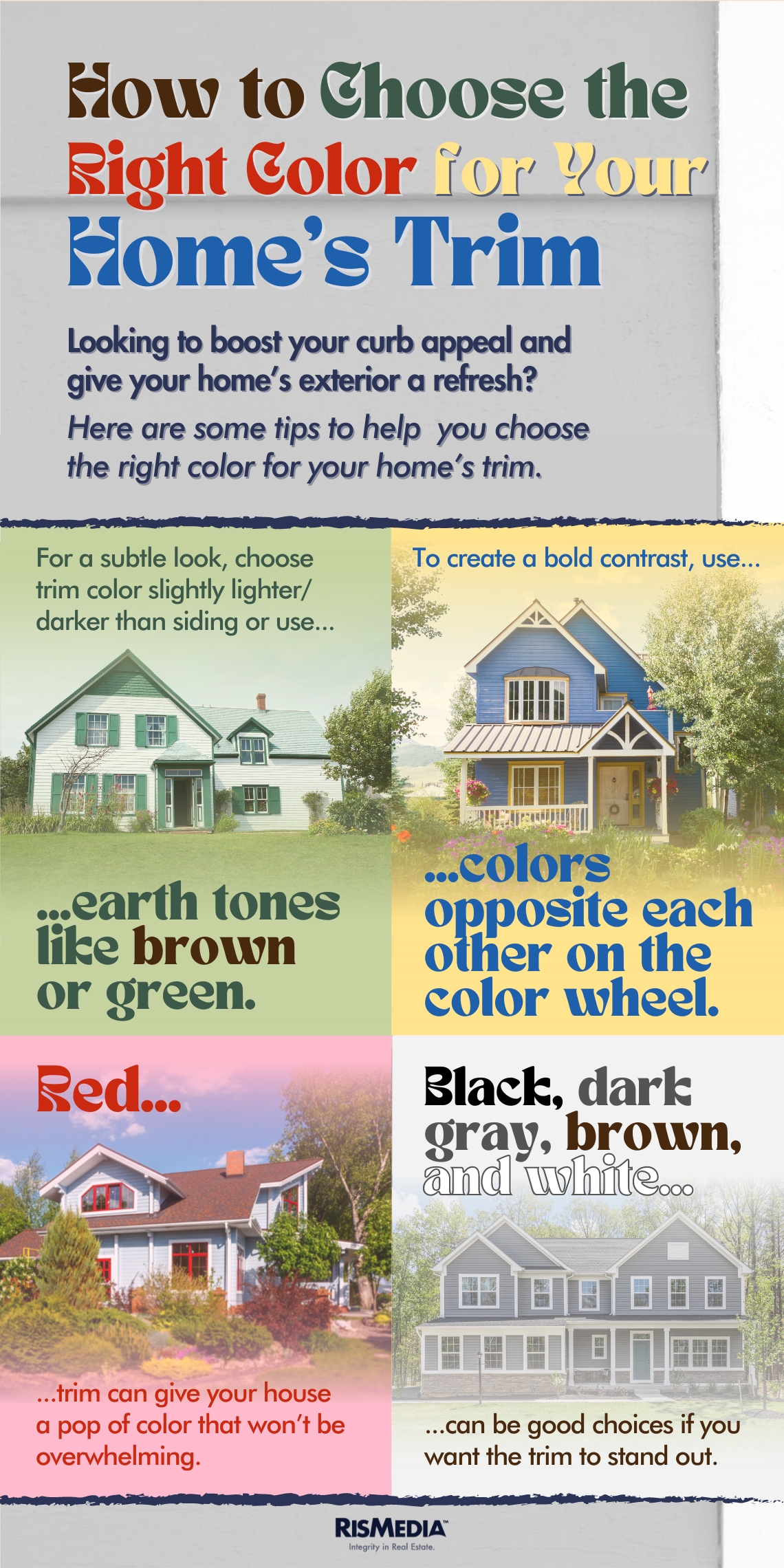 How to Choose the Right Color for Your Home's Trim

Looking to boost your curb appeal and give your home's exterior a refresh?

Here are some tips to help you choose the right color for your home's trim.

For a subtle look, choose trim color slightly lighter/ darker than siding or use...

...earth tones like brown or green.

To create a bold contrast, use...

...colors opposite each other on the color wheel.

Red...

...trim can give your house a pop of color that won't be overwhelming.

Black, dark gray, brown, and white...

...can be good choices if you want the trim to stand out.

RISMEDIA™
Integrity in Real Estate.