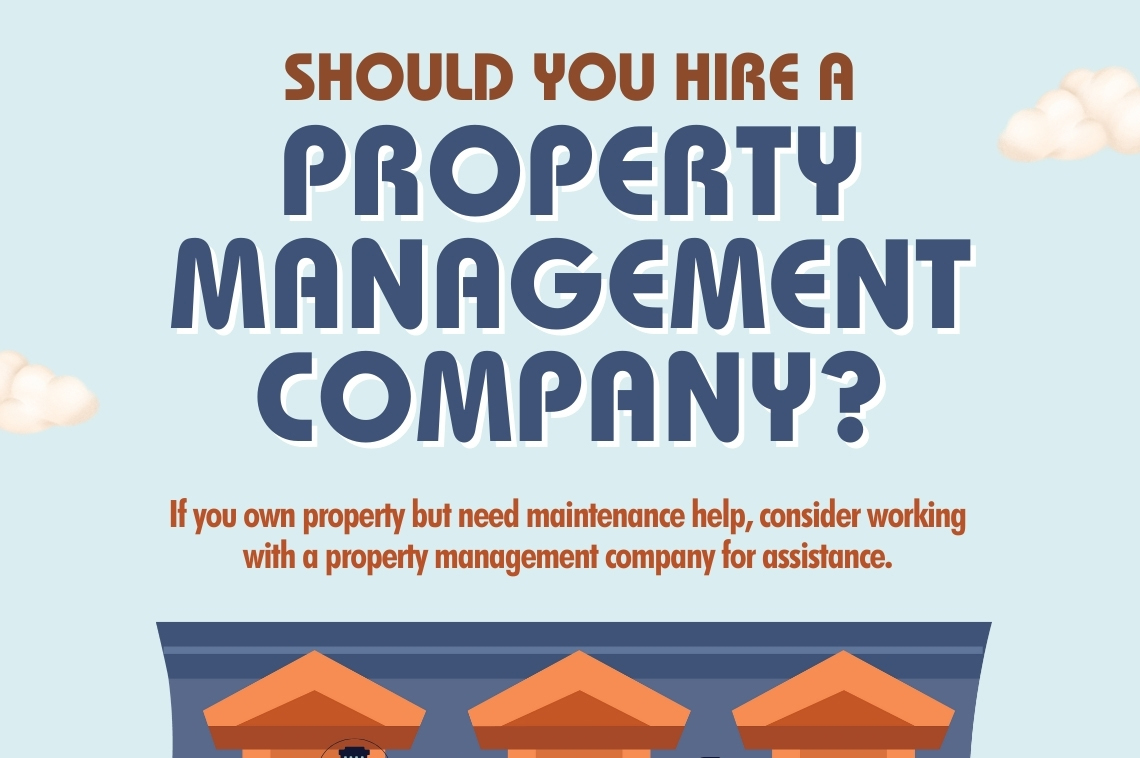 SHOULD YOU HIRE A
PROPERTY MANAGEMENT COMPANY?

If you own property but need maintenance help, consider working with a property management company for assistance.