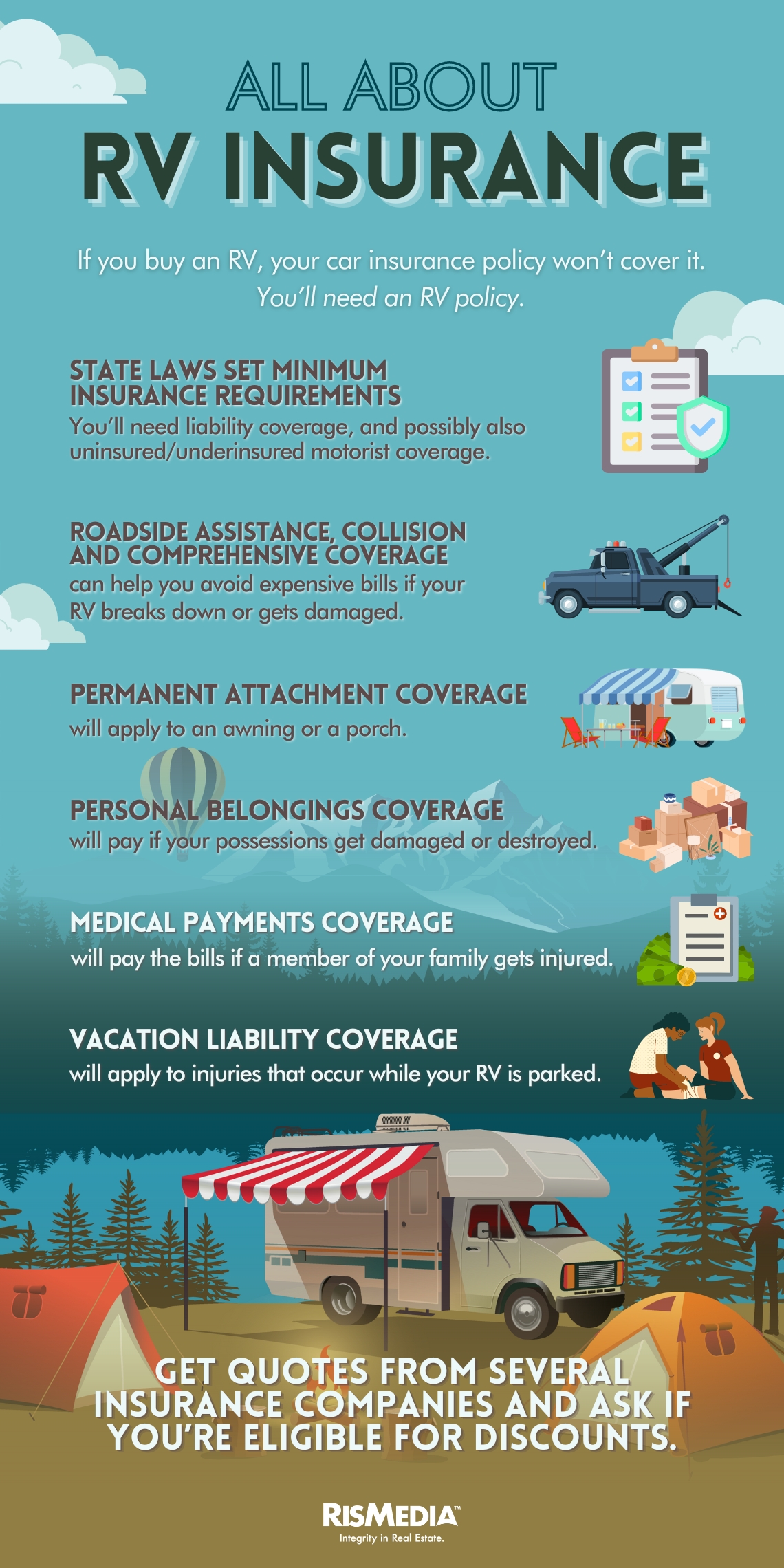 ALL ABOUT
RV INSURANCE

If you buy an RV, your car insurance policy won't cover it. You'll need an RV policy.

STATE LAWS SET MINIMUM INSURANCE REQUIREMENTS
You'll need liability coverage, and possibly also uninsured/underinsured motorist coverage.

ROADSIDE ASSISTANCE, COLLISION AND COMPREHENSIVE COVERAGE
can help you avoid expensive bills if your RV breaks down or gets damaged.

PERMANENT ATTACHMENT COVERAGE
will apply to an awning or a porch.

PERSONAL BELONGINGS COVERAGE
will pay if your possessions get damaged or destroyed.

MEDICAL PAYMENTS COVERAGE
will pay the bills if a member of your family gets injured.

VACATION LIABILITY COVERAGE
will apply to injuries that occur while your RV is parked.

GET QUOTES FROM SEVERAL INSURANCE COMPANIES AND ASK IF YOU'RE ELIGIBLE FOR DISCOUNTS.

RISMEDIA™
Integrity in Real Estate.