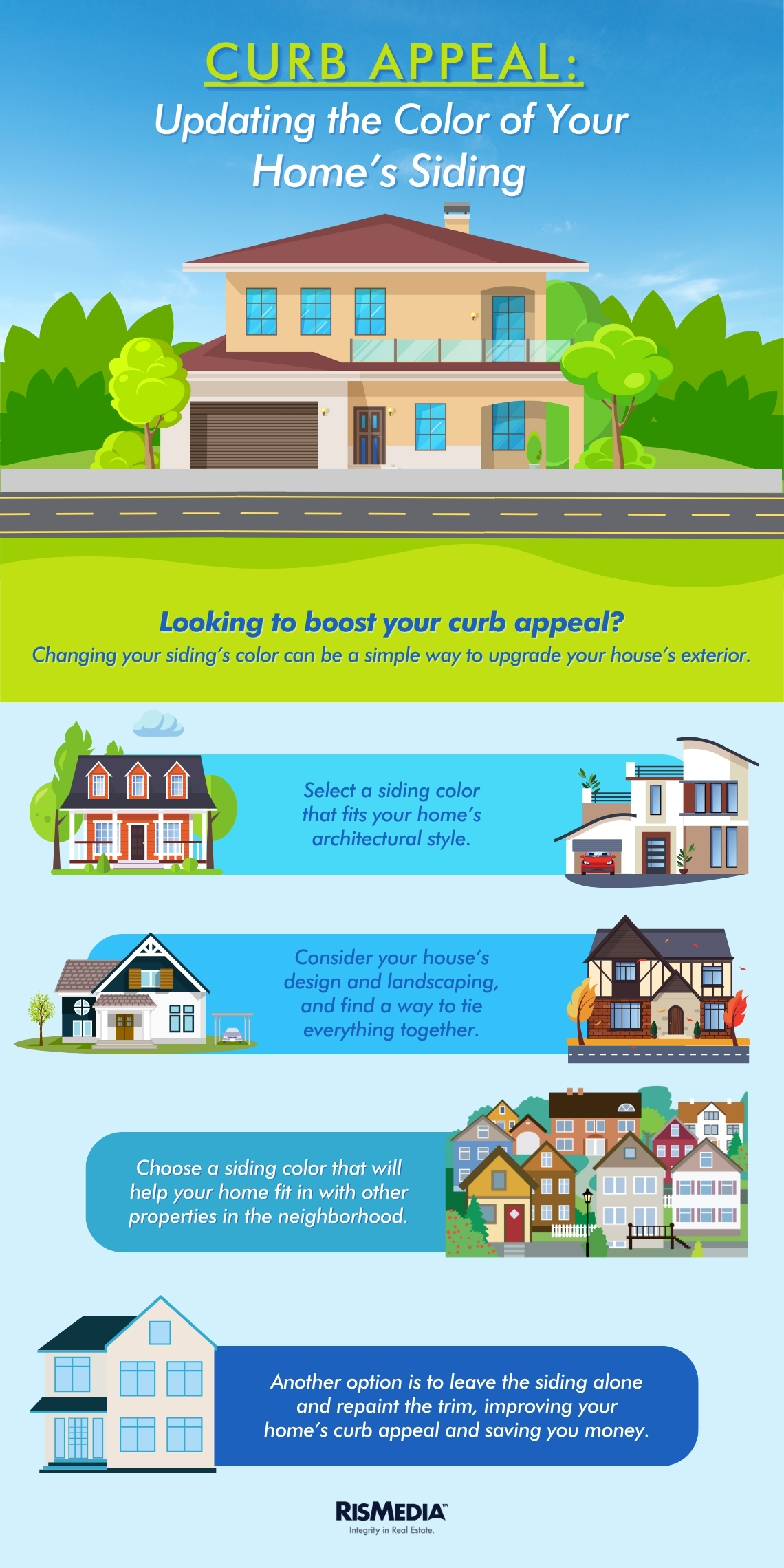 CURB APPEAL:
Updating the Color of Your Home's Siding

Looking to boost your curb appeal?
Changing your siding's color can be a simple way to upgrade your house's exterior.

Select a siding color that fits your home's architectural style.

Consider your house's design and landscaping, and find a way to tie everything together.

Choose a siding color that will help your home fit in with other properties in the neighborhood.

Another option is to leave the siding alone and repaint the trim, improving your home's curb appeal and saving you money.

RISMEDIA™
Integrity in Real Estate.