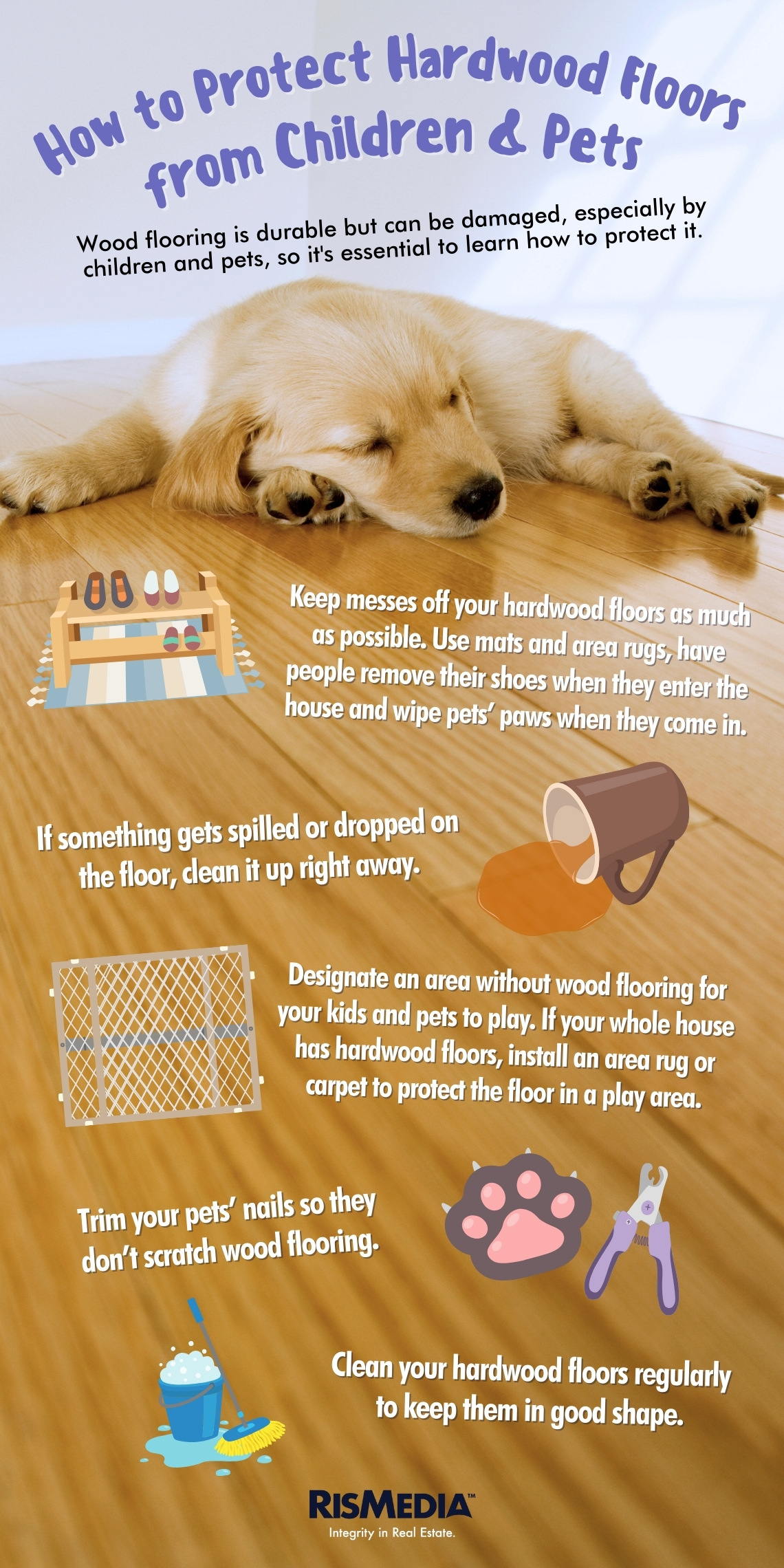 How to Protect Hardwood Floors from Children & Pets

Wood flooring is durable but can be damaged, especially by children and pets, so it's essential to learn how to protect it.

Keep messes off your hardwood floors as much as possible. Use mats and area rugs, have people remove their shoes when they enter the house and wipe pets' paws when they come in.

If something gets spilled or dropped on the floor, clean it up right away.

Designate an area without wood flooring for your kids and pets to play. If your whole house has hardwood floors, install an area rug or carpet to protect the floor in a play area.

Trim your pets' nails so they don't scratch wood flooring.

Clean your hardwood floors regularly to keep them in good shape.

RISMEDIA™
Integrity in Real Estate.