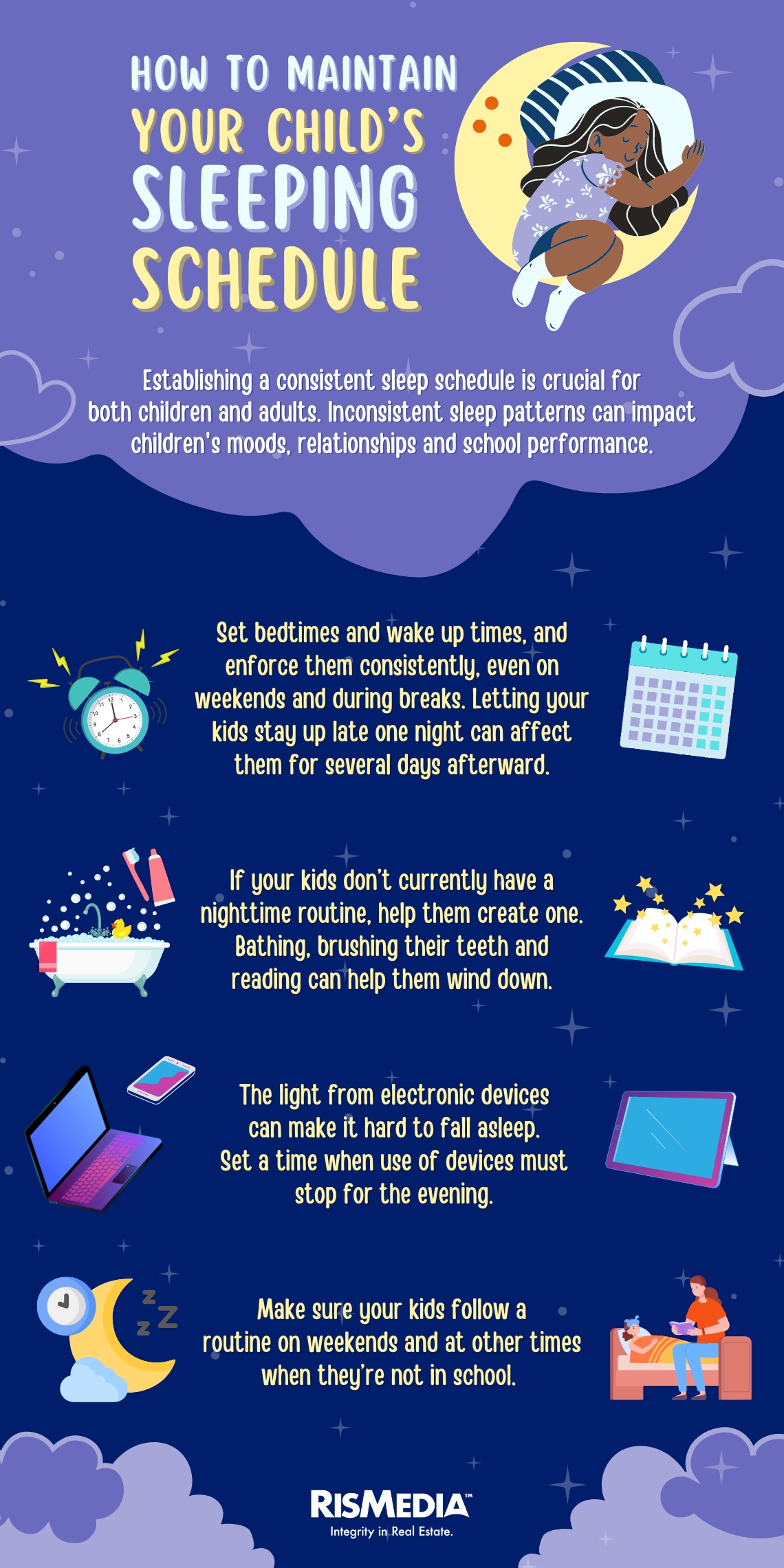 HOW TO MAINTAIN YOUR CHILD'S SLEEPING SCHEDULE

Establishing a consistent sleep schedule is crucial for both children and adults. Inconsistent sleep patterns can impact children's moods, relationships and school performance.

Set bedtimes and wake up times, and enforce them consistently, even on weekends and during breaks. Letting your kids stay up late one night can affect them for several days afterward.

If your kids don't currently have a nighttime routine, help them create one. Bathing, brushing their teeth and reading can help them wind down.

The light from electronic devices can make it hard to fall asleep. Set a time when use of devices must stop for the evening.

Make sure your kids follow a routine on weekends and at other times when they're not in school.

RISMEDIA™
Integrity in Real Estate.