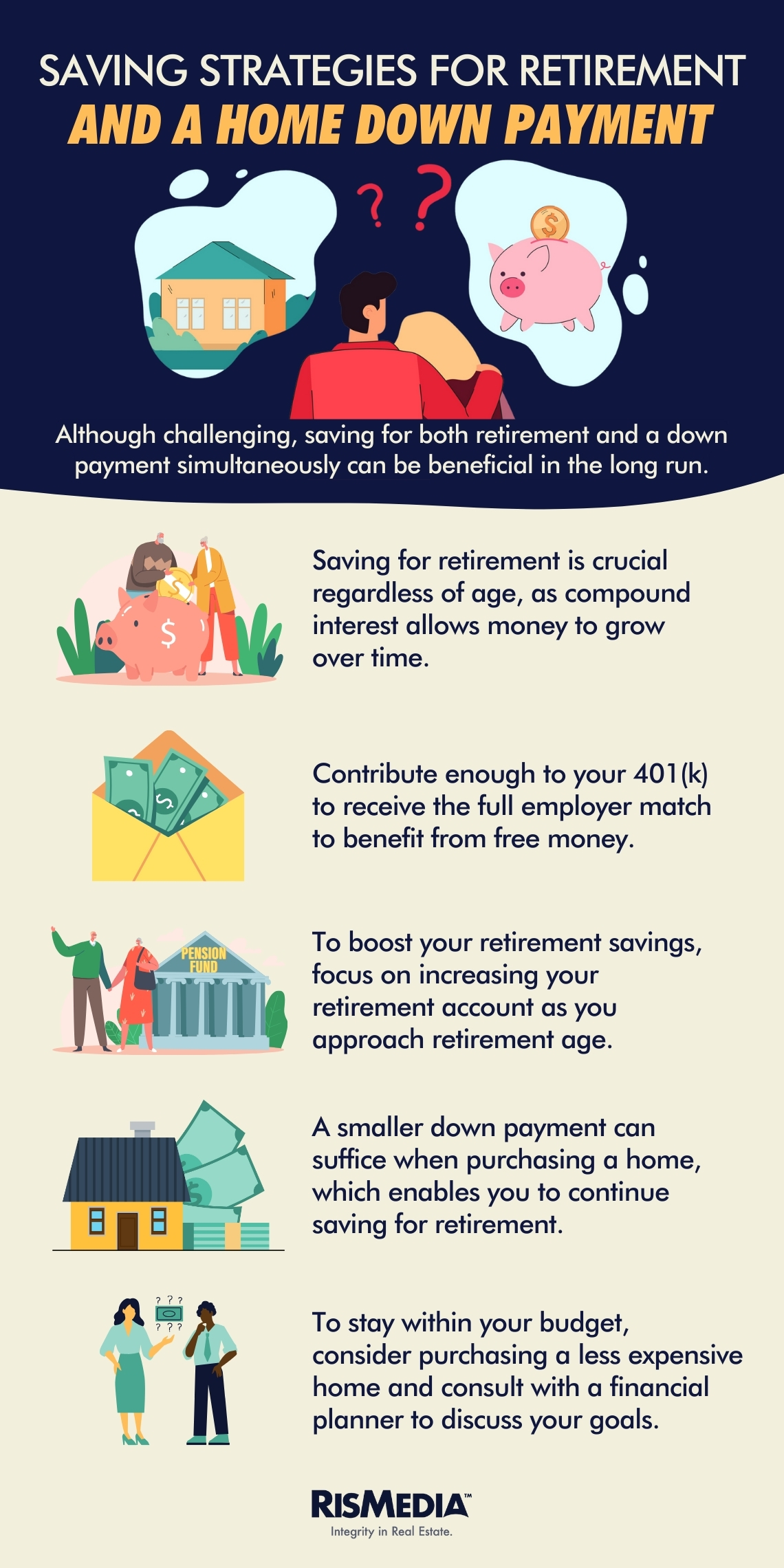 SAVING STRATEGIES FOR RETIREMENT
AND A HOME DOWN PAYMENT

? ?

$

Although challenging, saving for both retirement and a down payment simultaneously can be beneficial in the long run.

$

Saving for retirement is crucial regardless of age, as compound interest allows money to grow over time.

Contribute enough to your 401(k) to receive the full employer match to benefit from free money.

PENSION FUND

To boost your retirement savings, focus on increasing your retirement account as you approach retirement age.

A smaller down payment can suffice when purchasing a home, which enables you to continue saving for retirement.

? ? ?
? ? ?

To stay within your budget, consider purchasing a less expensive home and consult with a financial planner to discuss your goals.

RISMEDIA™
Integrity in Real Estate.