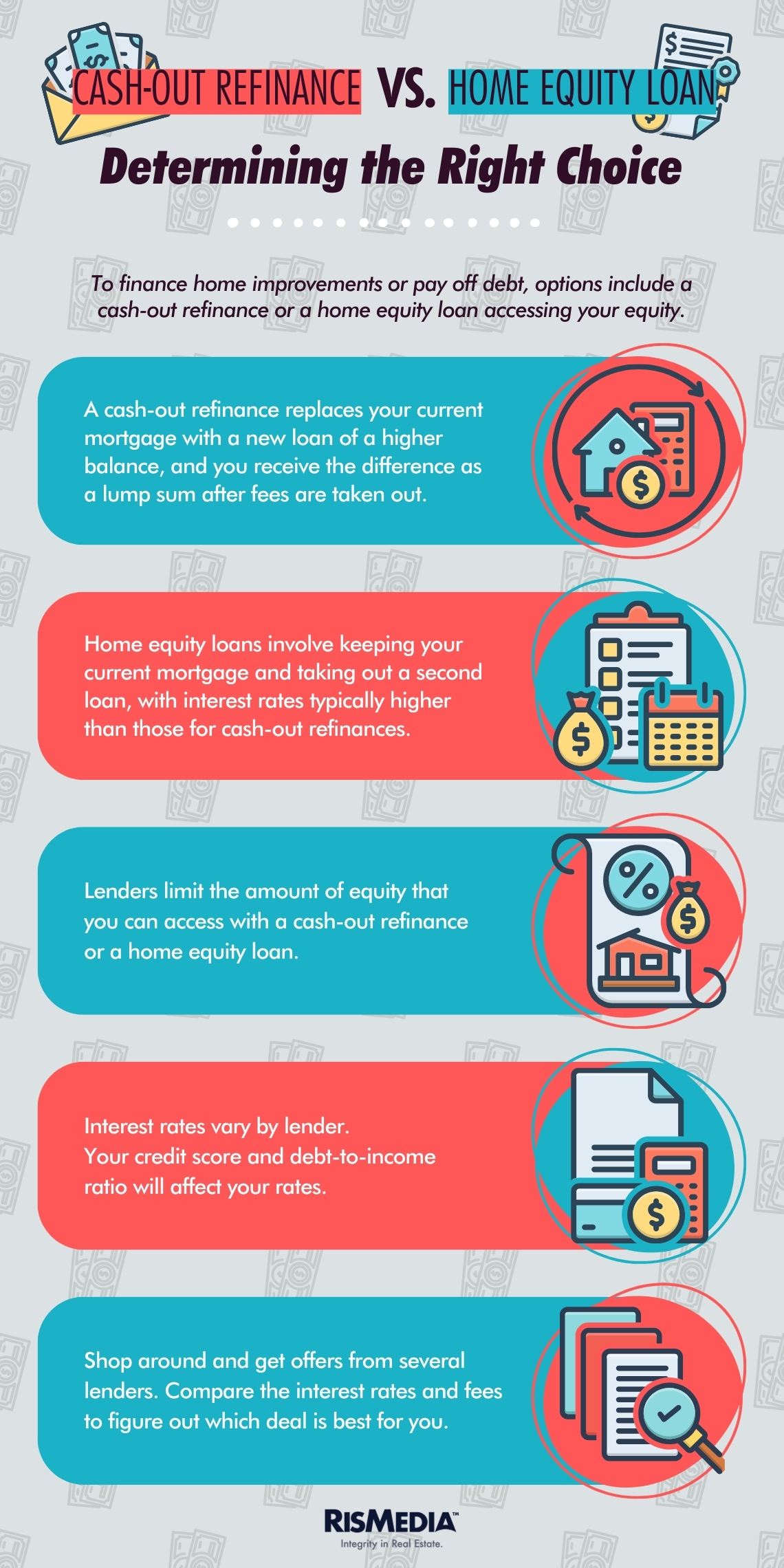 CASH-OUT REFINANCE VS. HOME EQUITY LOAN

Determining the Right Choice

To finance home improvements or pay off debt, options include a cash-out refinance or a home equity loan accessing your equity.

A cash-out refinance replaces your current mortgage with a new loan of a higher balance, and you receive the difference as a lump sum after fees are taken out.

Home equity loans involve keeping your current mortgage and taking out a second loan, with interest rates typically higher than those for cash-out refinances.

Lenders limit the amount of equity that you can access with a cash-out refinance or a home equity loan.

Interest rates vary by lender.
Your credit score and debt-to-income ratio will affect your rates.

Shop around and get offers from several lenders. Compare the interest rates and fees to figure out which deal is best for you.

RISMEDIA™
Integrity in Real Estate.