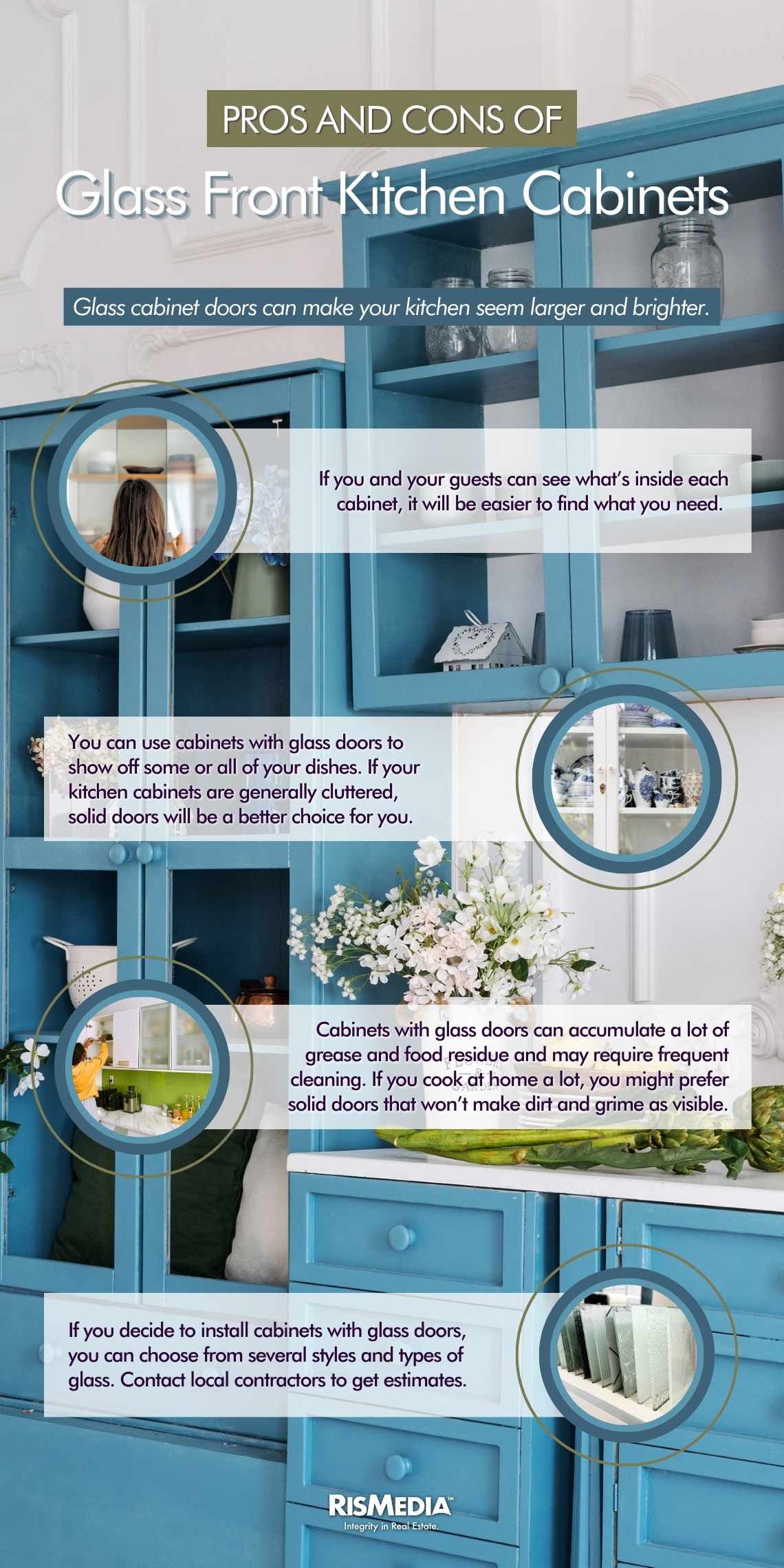 PROS AND CONS OF

Glass Front Kitchen Cabinets

Glass cabinet doors can make your kitchen seem larger and brighter.

If you and your guests can see what's inside each cabinet, it will be easier to find what you need.

You can use cabinets with glass doors to show off some or all of your dishes. If your kitchen cabinets are generally cluttered, solid doors will be a better choice for you.

Cabinets with glass doors can accumulate a lot of grease and food residue and may require frequent cleaning. If you cook at home a lot, you might prefer solid doors that won't make dirt and grime as visible.

If you decide to install cabinets with glass doors, you can choose from several styles and types of glass. Contact local contractors to get estimates.

RISMEDIA

Integrity in Real Estate.