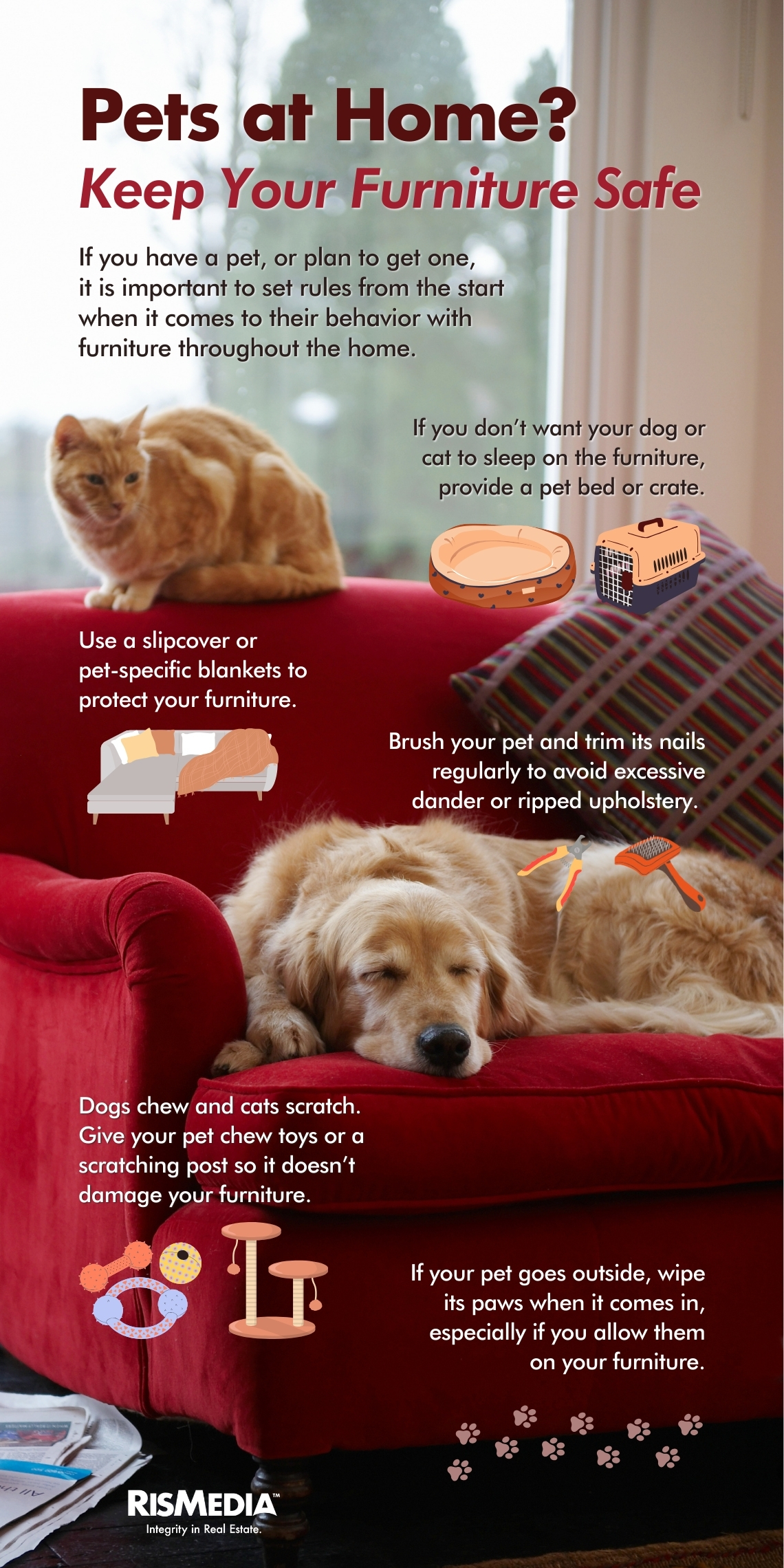 Pets at Home?
Keep Your Furniture Safe

If you have a pet, or plan to get one, it is important to set rules from the start when it comes to their behavior with furniture throughout the home.

If you don't want your dog or cat to sleep on the furniture, provide a pet bed or crate.

Use a slipcover or pet-specific blankets to protect your furniture.

Brush your pet and trim its nails regularly to avoid excessive dander or ripped upholstery.

Dogs chew and cats scratch. Give your pet chew toys or a scratching post so it doesn't damage your furniture.

If your pet goes outside, wipe its paws when it comes in, especially if you allow them on your furniture.

RISMEDIA™
Integrity in Real Estate.