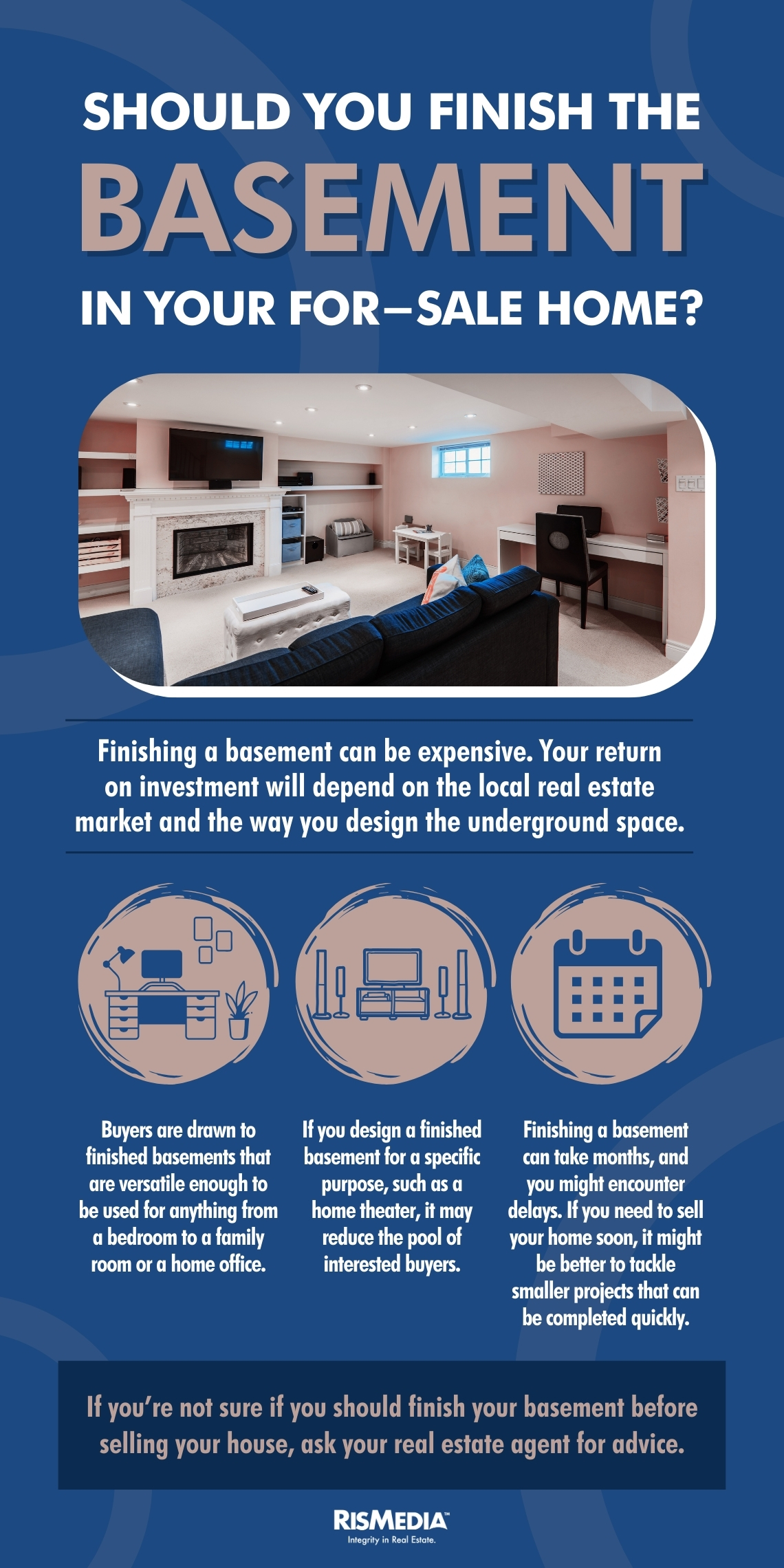 SHOULD YOU FINISH THE
BASEMENT
IN YOUR FOR–SALE HOME?

Finishing a basement can be expensive. Your return on investment will depend on the local real estate market and the way you design the underground space.

Buyers are drawn to finished basements that are versatile enough to be used for anything from a bedroom to a family room or a home office.

If you design a finished basement for a specific purpose, such as a home theater, it may reduce the pool of interested buyers.

Finishing a basement can take months, and you might encounter delays. If you need to sell your home soon, it might be better to tackle smaller projects that can be completed quickly.

If you're not sure if you should finish your basement before selling your house, ask your real estate agent for advice.

RISMEDIA™
Integrity in Real Estate.