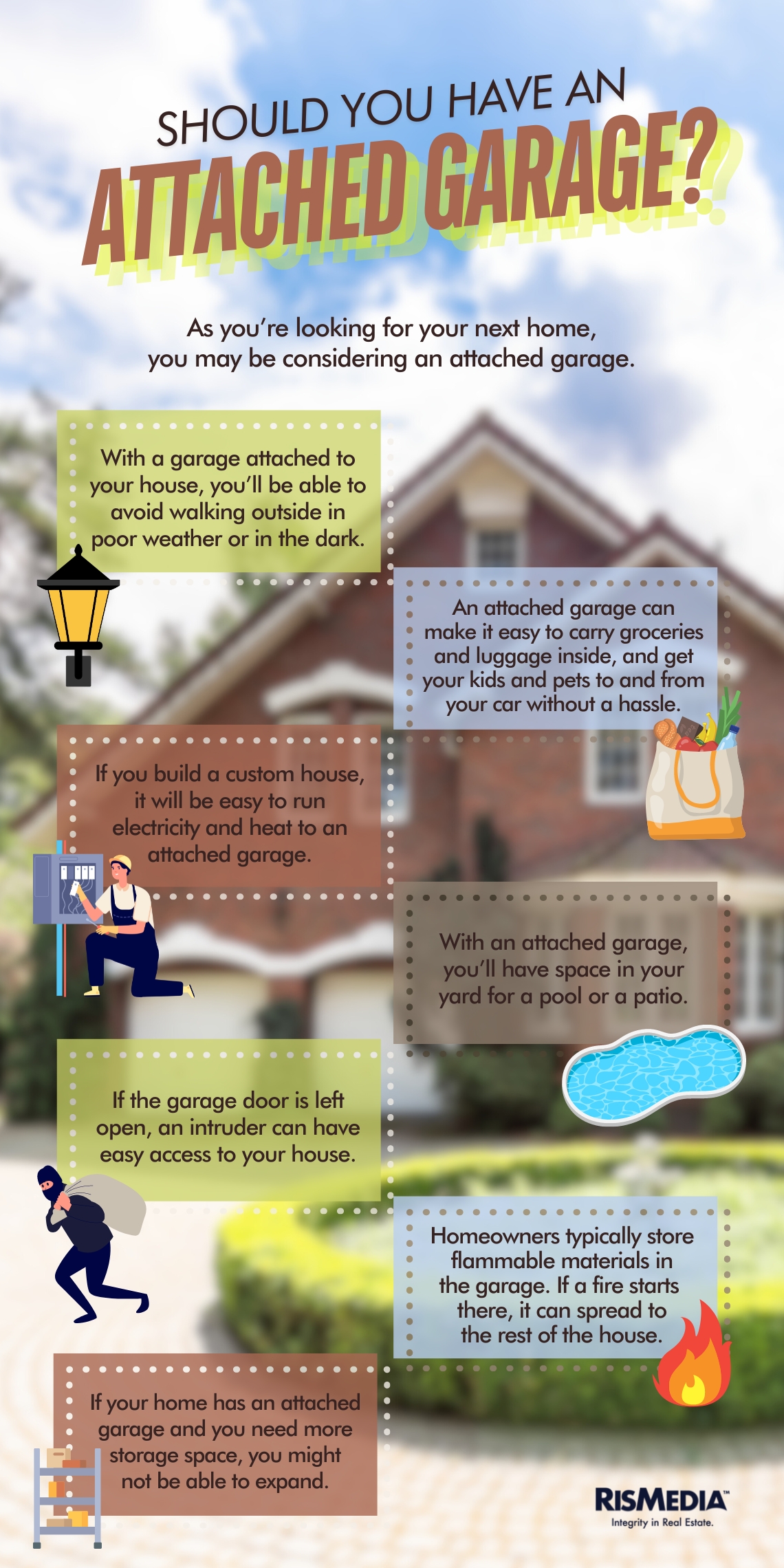 SHOULD YOU HAVE AN ATTACHED GARAGE?

As you're looking for your next home, you may be considering an attached garage.

With a garage attached to your house, you'll be able to avoid walking outside in poor weather or in the dark.

An attached garage can make it easy to carry groceries and luggage inside, and get your kids and pets to and from your car without a hassle.

If you build a custom house, it will be easy to run electricity and heat to an attached garage.

With an attached garage, you'll have space in your yard for a pool or a patio.

If the garage door is left open, an intruder can have easy access to your house.

Homeowners typically store flammable materials in the garage. If a fire starts there, it can spread to the rest of the house.

If your home has an attached garage and you need more storage space, you might not be able to expand.

RISMEDIA™
Integrity in Real Estate.