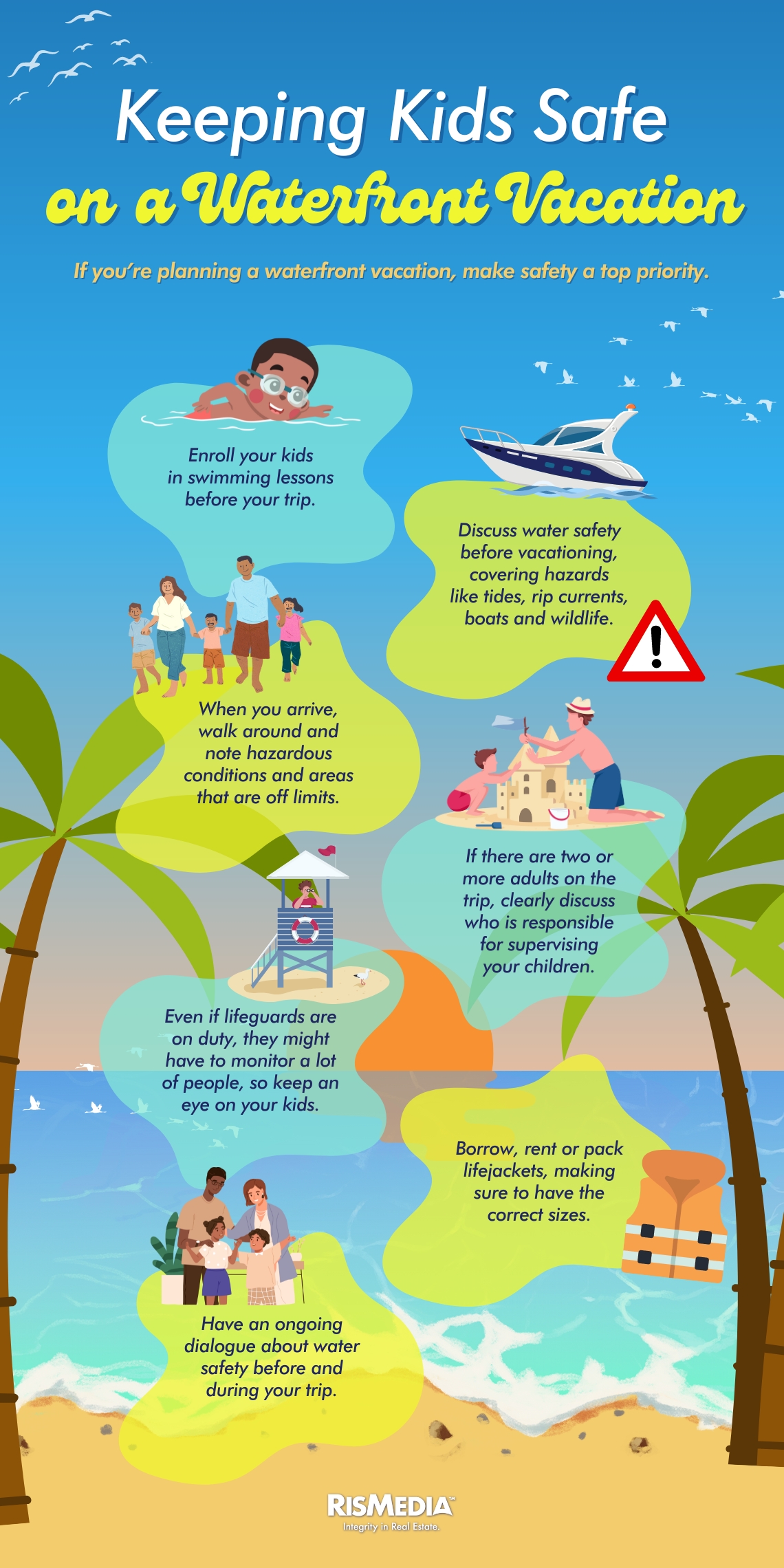 Keeping Kids Safe
on a Waterfront Vacation

If you're planning a waterfront vacation, make safety a top priority.

Enroll your kids in swimming lessons before your trip.

Discuss water safety before vacationing, covering hazards like tides, rip currents, boats and wildlife.

When you arrive, walk around and note hazardous conditions and areas that are off limits.

If there are two or more adults on the trip, clearly discuss who is responsible for supervising your children.

Even if lifeguards are on duty, they might have to monitor a lot of people, so keep an eye on your kids.

Borrow, rent or pack lifejackets, making sure to have the correct sizes.

Have an ongoing dialogue about water safety before and during your trip.

RISMEDIA
Integrity in Real Estate.