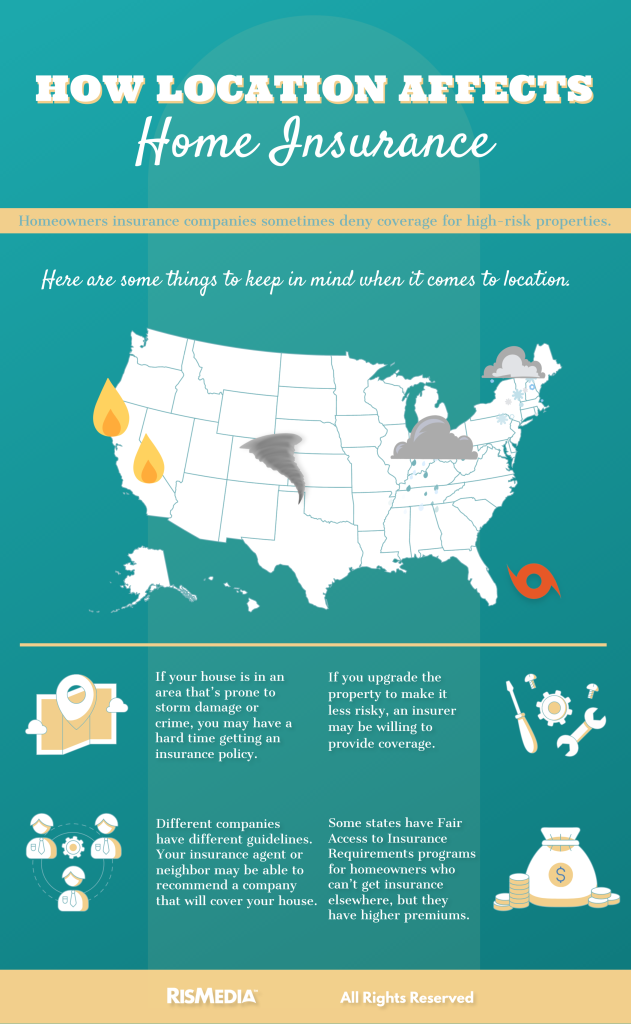 HOW LOCATION AFFECTS
Home Insurance

Homeowners insurance companies sometimes deny coverage for high-risk properties.

Here are some things to keep in mind when it comes to location.

If your house is in an area that's prone to storm damage or crime, you may have a hard time getting an insurance policy.

If you upgrade the property to make it less risky, an insurer may be willing to provide coverage.

Different companies have different guidelines. Your insurance agent or neighbor may be able to recommend a company that will cover your house.

Some states have Fair Access to Insurance Requirements programs for homeowners who can't get insurance elsewhere, but they have higher premiums.

$

RISMEDIA

All Rights Reserved