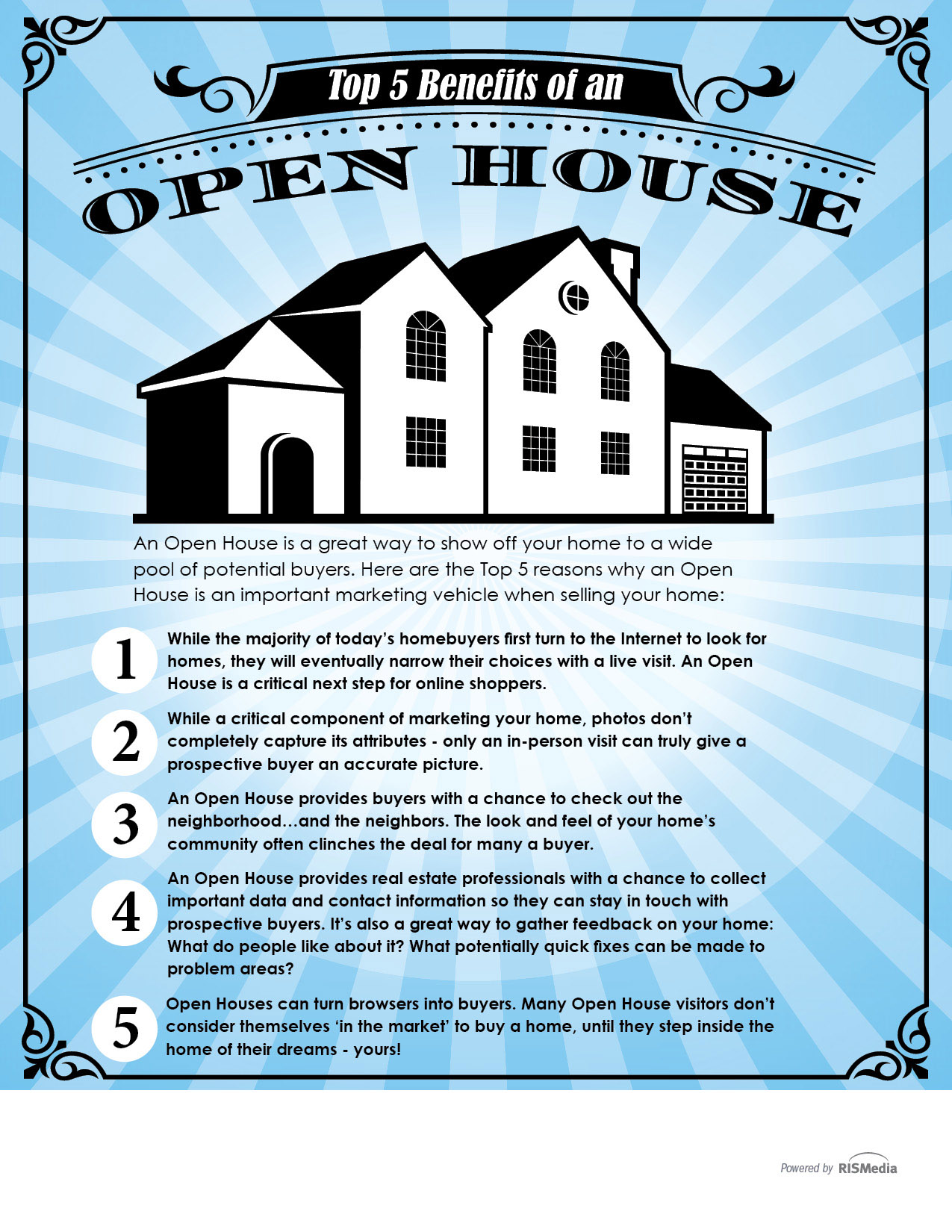 Top 5 Benefits of an

OPEN HOUSE

An Open House is a great way to show off your home to a wide pool of potential buyers. Here are the Top 5 reasons why an Open House is an important marketing vehicle when selling your home:

1 While the majority of today's homebuyers first turn to the Internet to look for homes, they will eventually narrow their choices with a live visit. An Open House is a critical next step for online shoppers.

2 While a critical component of marketing your home, photos don't completely capture its attributes - only an in-person visit can truly give a prospective buyer an accurate picture.

3 An Open House provides buyers with a chance to check out the neighborhood…and the neighbors. The look and feel of your home's community often clinches the deal for many a buyer.

4 An Open House provides real estate professionals with a chance to collect important data and contact information so they can stay in touch with prospective buyers. It's also a great way to gather feedback on your home: What do people like about it? What potentially quick fixes can be made to problem areas?

5 Open Houses can turn browsers into buyers. Many Open House visitors don't consider themselves 'in the market' to buy a home, until they step inside the home of their dreams - yours!

Powered by RISMedia